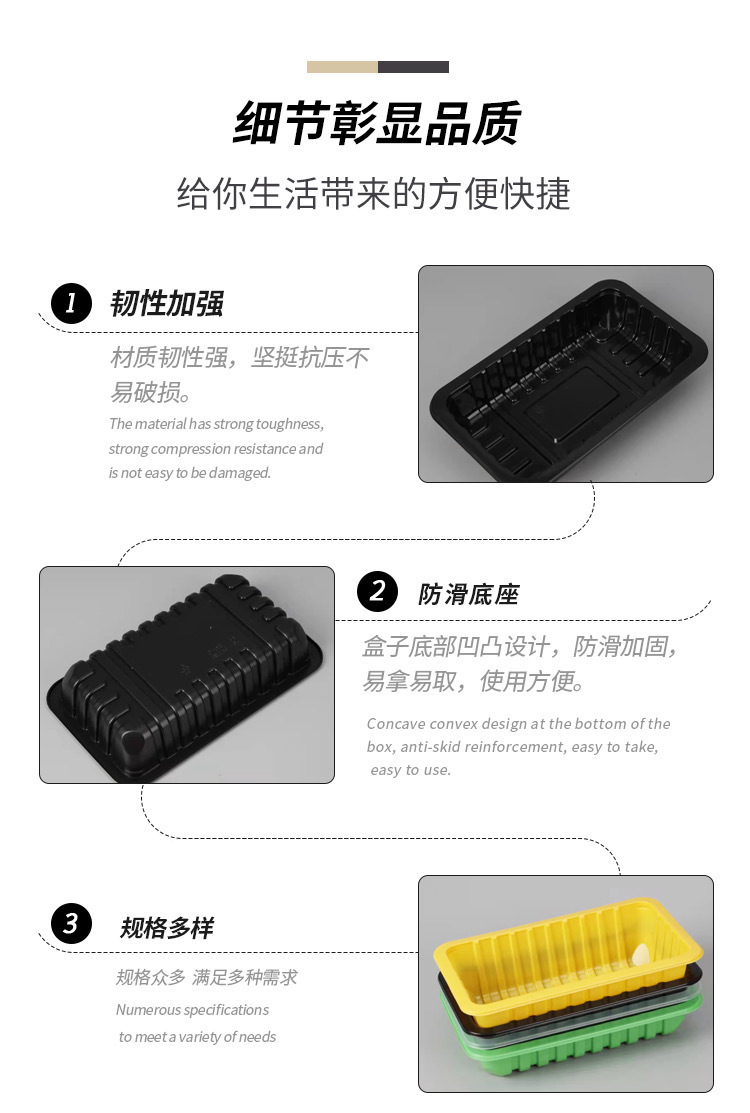 细节彰显品质

给你生活带来的方便快捷

1 韧性加强

材质韧性强，坚挺抗压不易破损。

The material has strong toughness, strong compression resistance and is not easy to be damaged.

2 防滑底座

盒子底部凹凸设计，防滑加固，易拿易取，使用方便。

Concave convex design at the bottom of the box, anti-skid reinforcement, easy to take, easy to use.

3 规格多样

规格众多 满足多种需求

Numerous specifications to meet a variety of needs