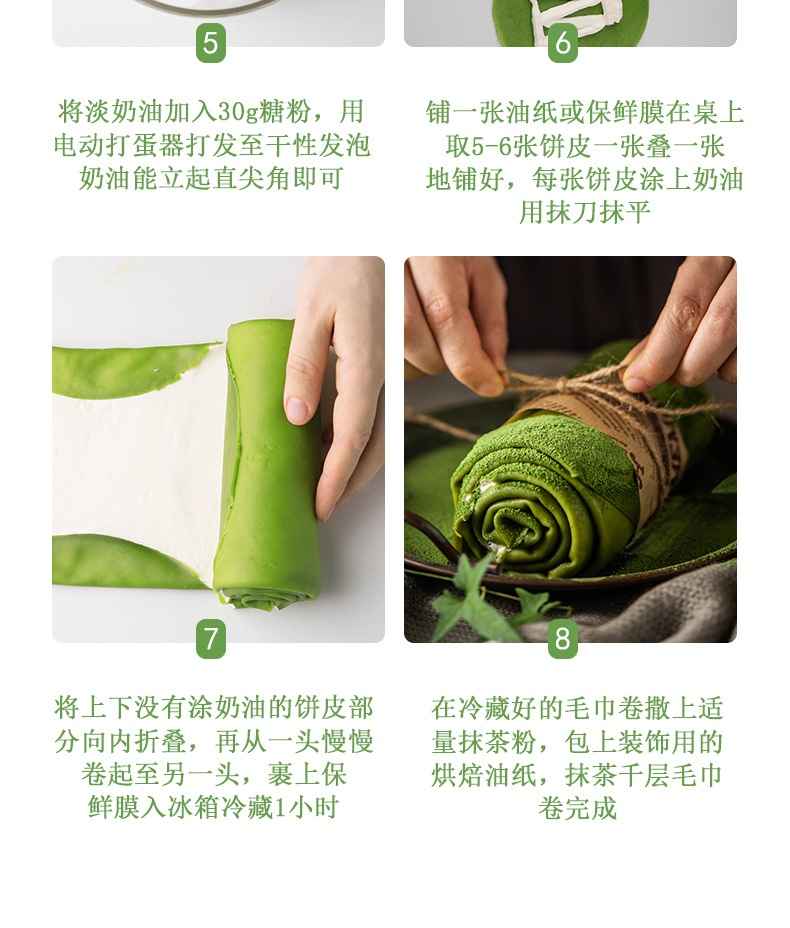 5

将淡奶油加入30g糖粉，用电动打蛋器打发至干性发泡奶油能立起直尖角即可

6

铺一张油纸或保鲜膜在桌上取5-6张饼皮一张叠一张地铺好，每张饼皮涂上奶油用抹刀抹平

7

将上下没有涂奶油的饼皮部分向内折叠，再从一头慢慢卷起至另一头，裹上保鲜膜入冰箱冷藏1小时

8

在冷藏好的毛巾卷撒上适量抹茶粉，包上装饰用的烘焙油纸，抹茶千层毛巾卷完成