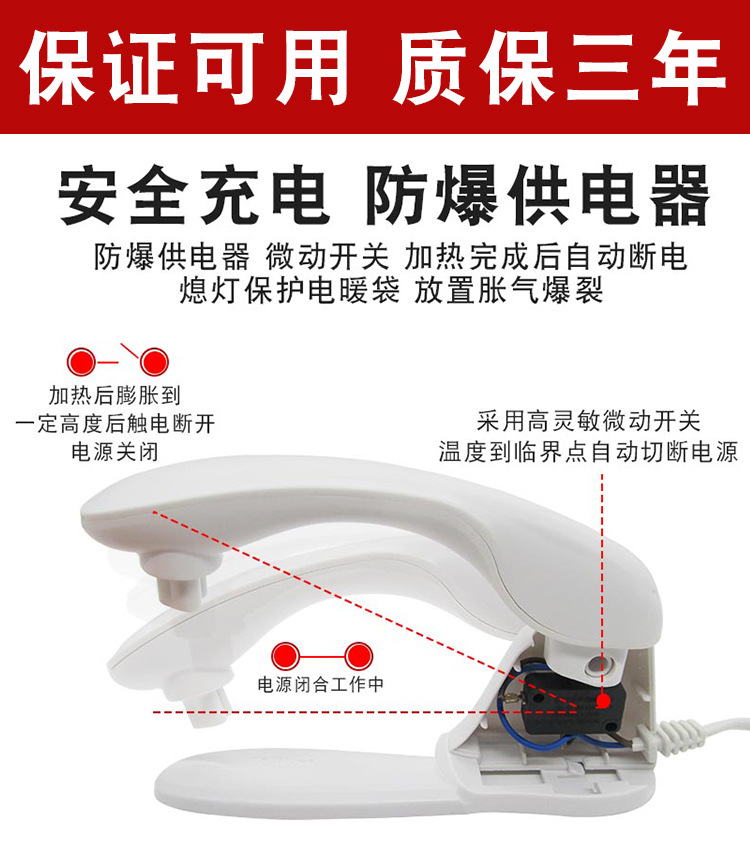 保证可用 质保三年

安全充电 防爆供电器

防爆供电器 微动开关 加热完成后自动断电
熄灯保护电暖袋 放置胀气爆裂

加热后膨胀到
一定高度后触电断开
电源关闭

采用高灵敏微动开关
温度到临界点自动切断电源

电源闭合工作中