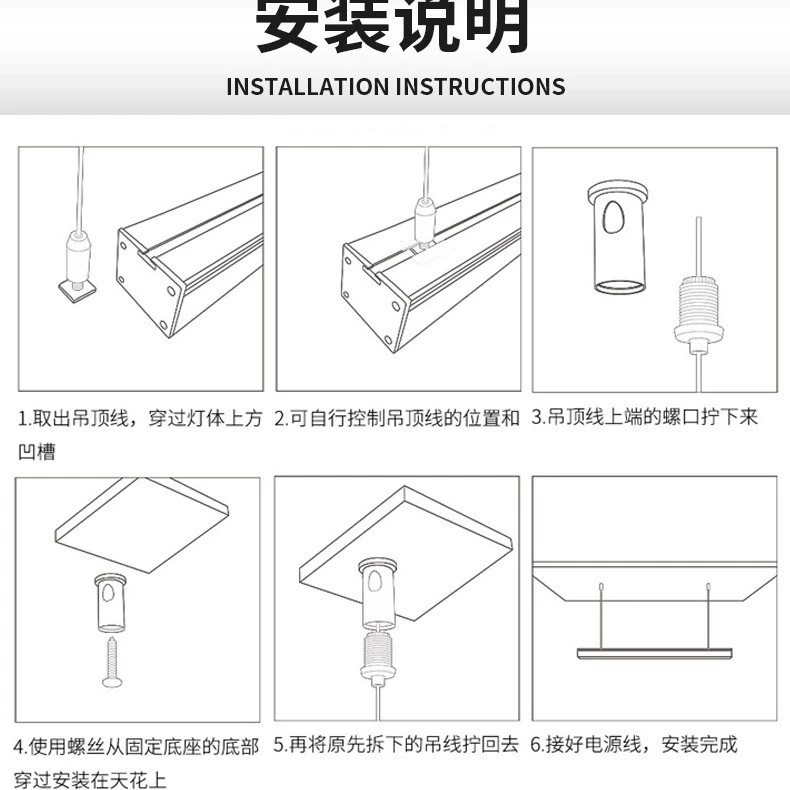 安装说明
INSTALLATION INSTRUCTIONS

1.取出吊顶线，穿过灯体上方凹槽

2.可自行控制吊顶线的位置和

3.吊顶线上端的螺口拧下来

4.使用螺丝从固定底座的底部穿过安装在天花上

5.再将原先拆下的吊线拧回去

6.接好电源线，安装完成