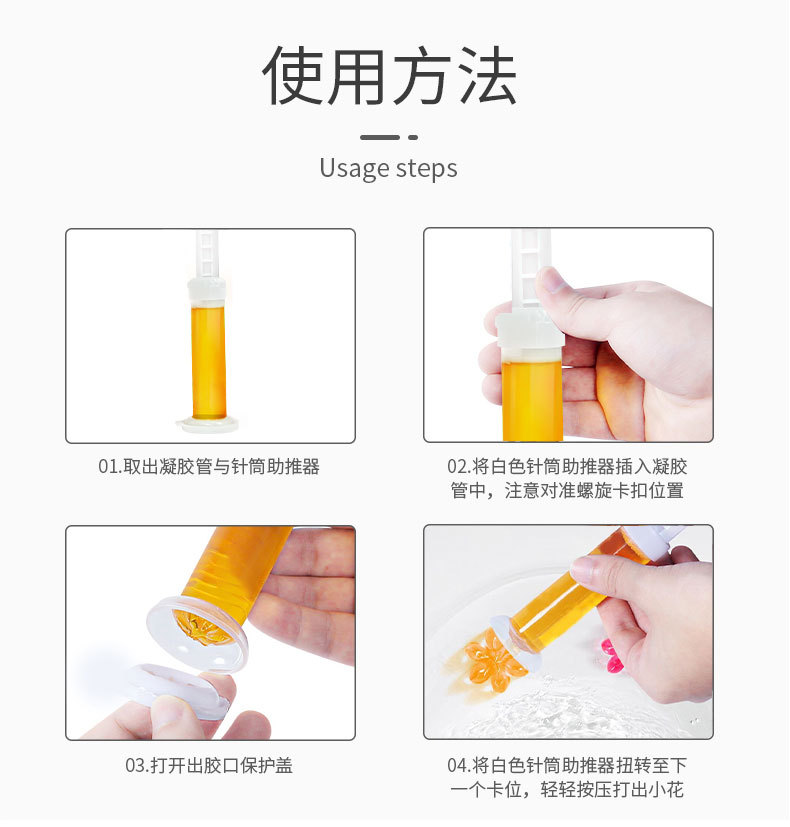 使用方法

Usage steps

01.取出凝胶管与针筒助推器

02.将白色针筒助推器插入凝胶管中，注意对准螺旋卡扣位置

03.打开出胶口保护盖

04.将白色针筒助推器扭转至下一个卡位，轻轻按压打出小花