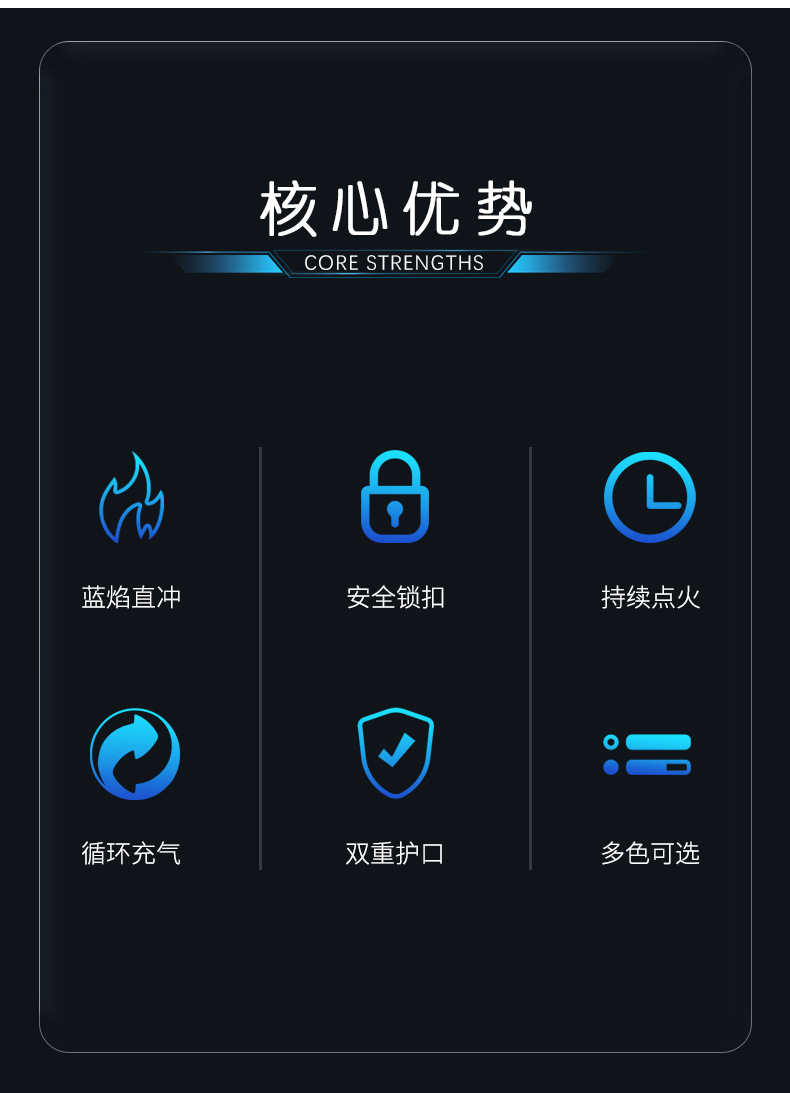 核心优势

CORE STRENGTHS

蓝焰直冲

安全锁扣

持续点火

循环充气

双重护口

多色可选