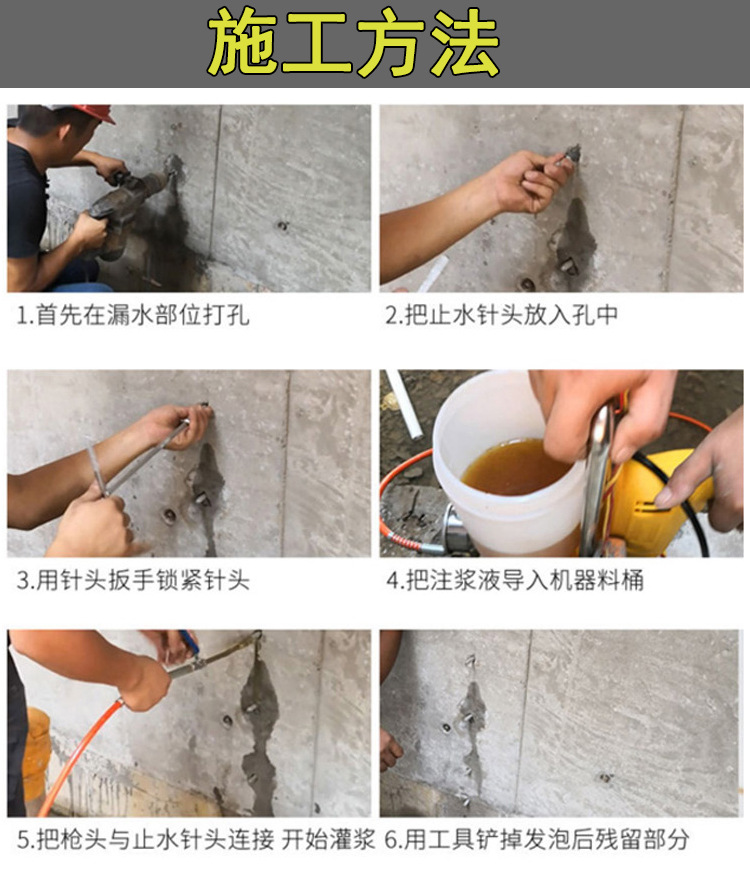 施工方法

1.首先在漏水部位打孔

2.把止水针头放入孔中

3.用针头扳手锁紧针头

4.把注浆液导入机器料桶

5.把枪头与止水针头连接 开始灌浆

6.用工具铲掉发泡后残留部分