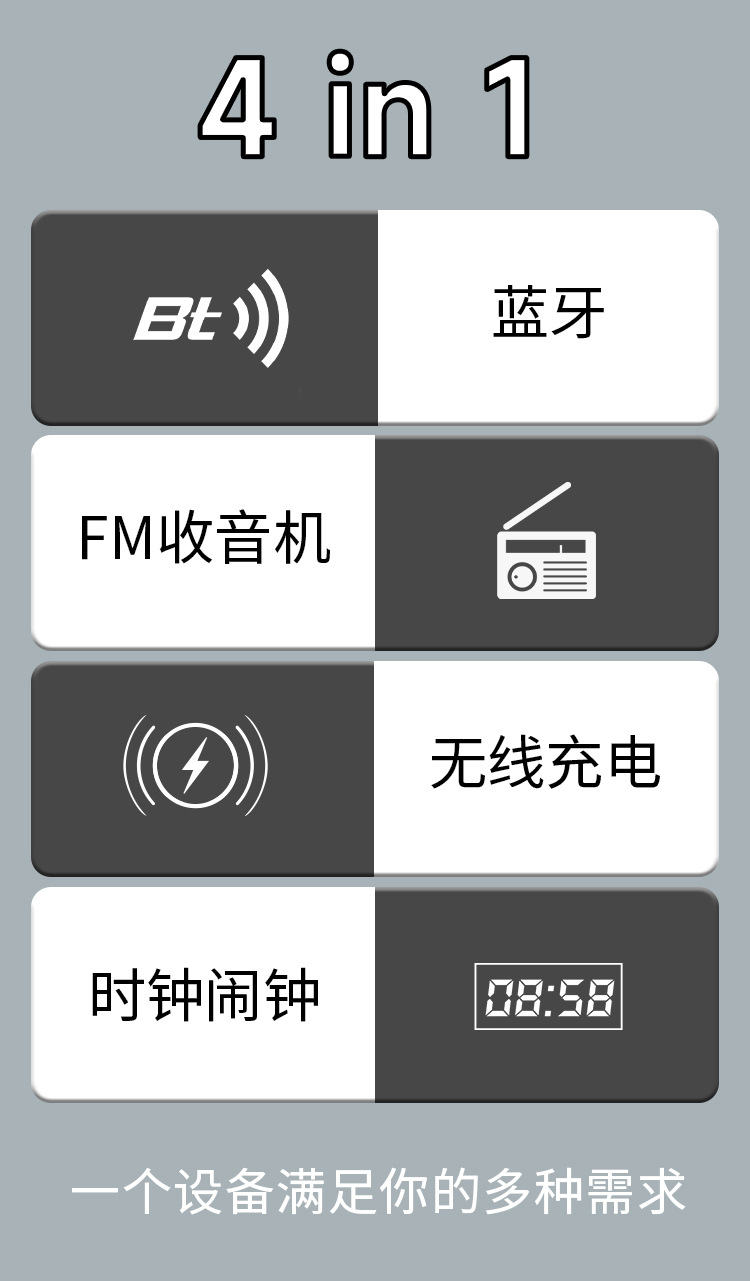 4 in 1

Bt

蓝牙

FM收音机

无线充电

时钟闹钟

08:58

一个设备满足你的多种需求