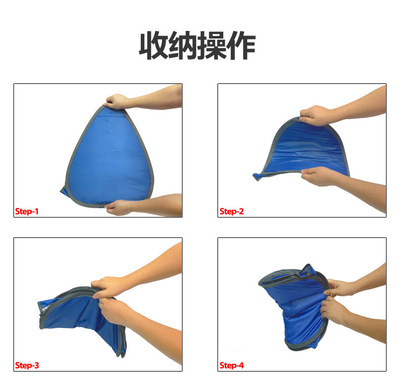 收纳操作

Step-1

Step-2

Step-3

Step-4