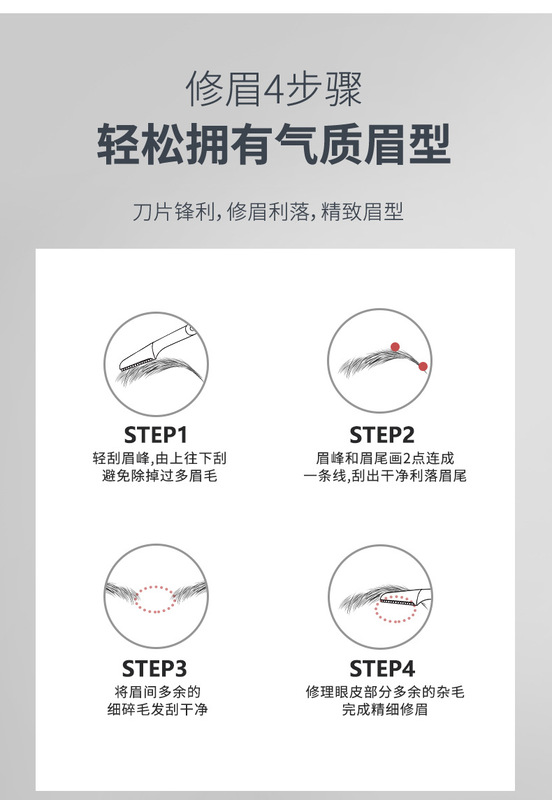 修眉4步骤

轻松拥有气质眉型

刀片锋利，修眉利落，精致眉型

STEP1
轻刮眉峰，由上往下刮
避免除掉过多眉毛

STEP2
眉峰和眉尾画2点连成
一条线，刮出干净利落眉尾

STEP3
将眉间多余的
细碎毛发刮干净

STEP4
修理眼皮部分多余的杂毛
完成精细修眉