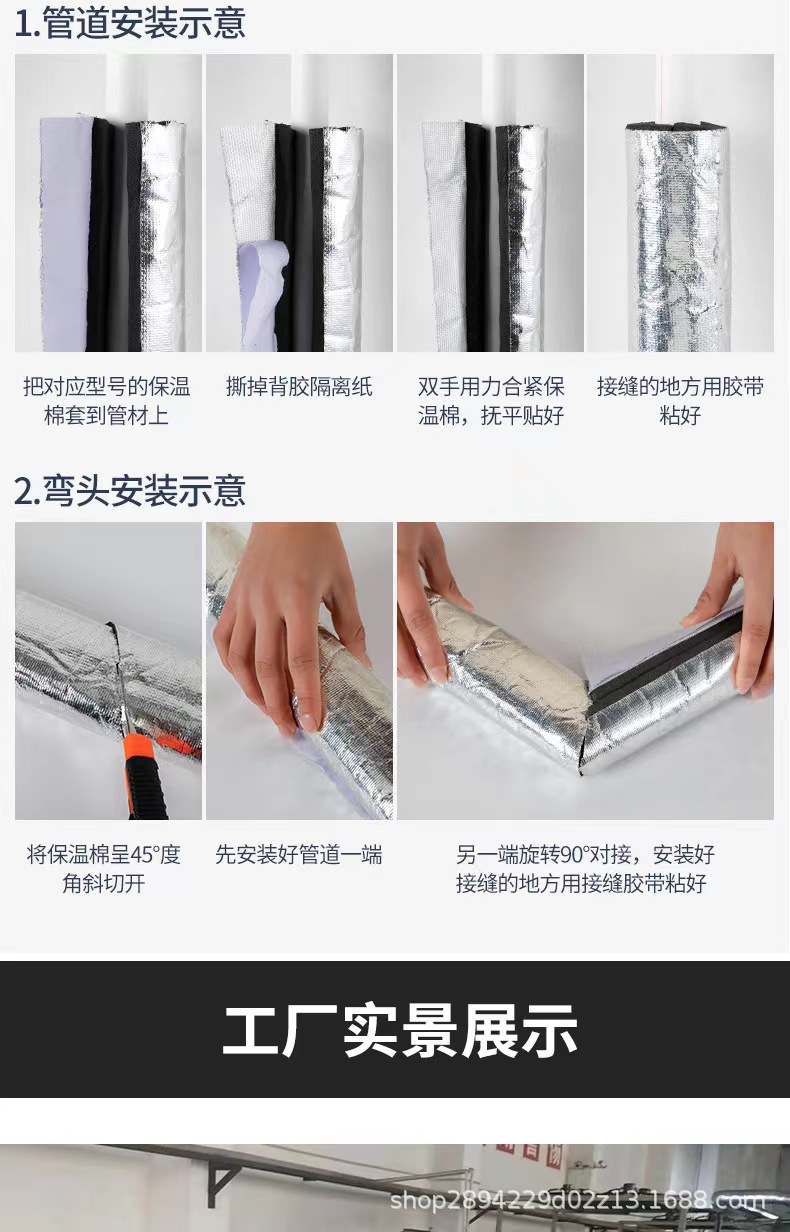 1.管道安装示意

把对应型号的保温棉套到管材上

撕掉背胶隔离纸

双手用力合紧保温棉，抚平贴好

接缝的地方用胶带粘好

2.弯头安装示意

将保温棉呈45°度角斜切开

先安装好管道一端

另一端旋转90°对接，安装好接缝的地方用接缝胶带粘好

工厂实景展示

shop2894229d02z13.1688.com