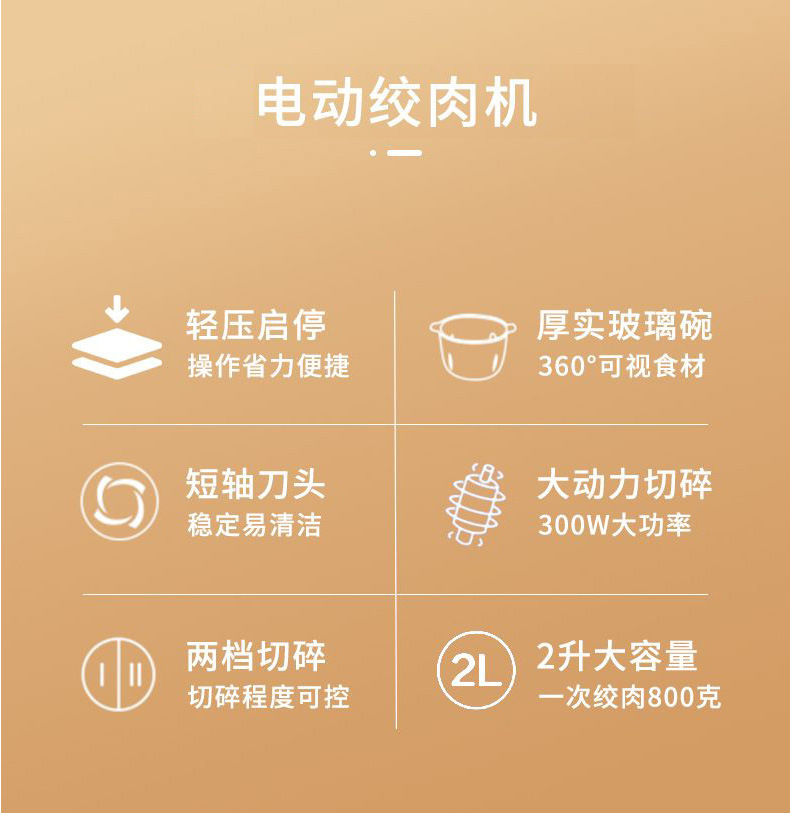 电动绞肉机

轻压启停
操作省力便捷

厚实玻璃碗
360°可视食材

短轴刀头
稳定易清洁

大动力切碎
300W大功率

两档切碎
切碎程度可控

2L

2升大容量
一次绞肉800克