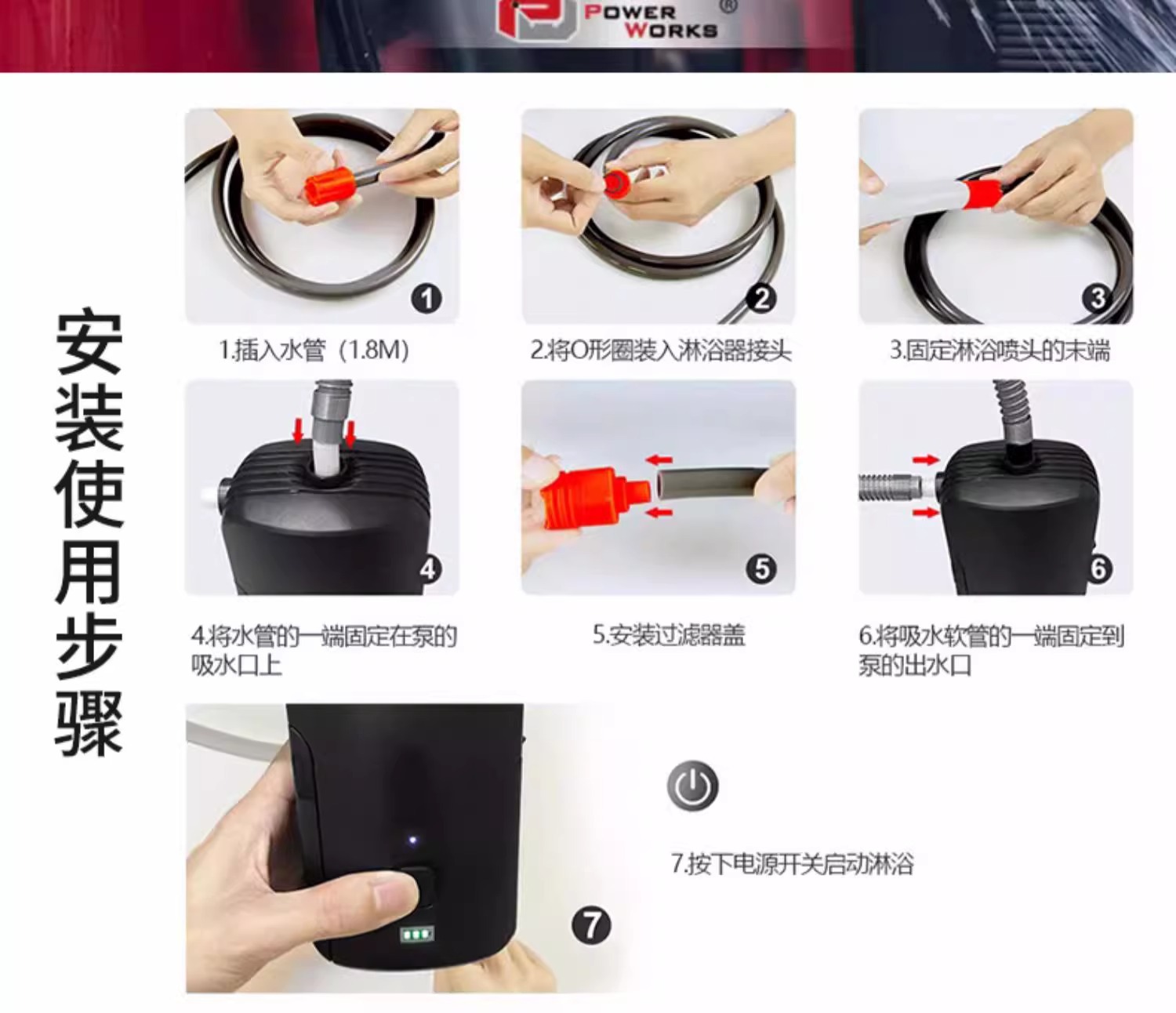 POWER WORKS ®

安装使用步骤

1

1.插入水管（1.8M）

2

2.将O形圈装入淋浴器接头

3

3.固定淋浴喷头的末端

4

4.将水管的一端固定在泵的吸水口上

5

5.安装过滤器盖

6

6.将吸水软管的一端固定到泵的出水口

7

7.按下电源开关启动淋浴