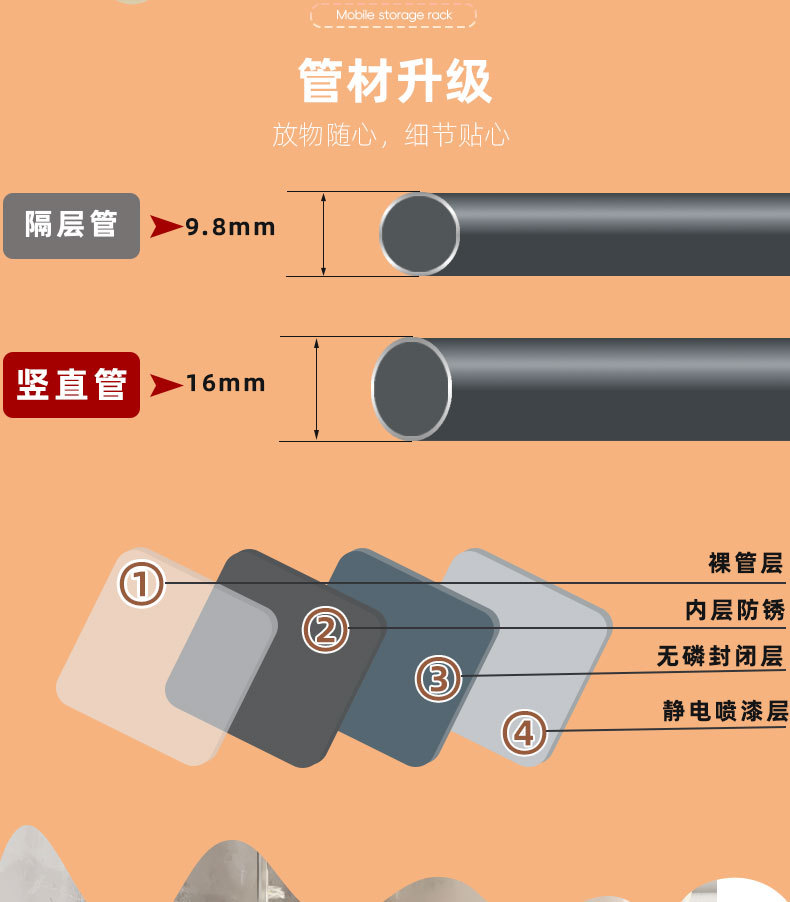 Mobile storage rack

管材升级

放物随心，细节贴心

隔层管 9.8mm

竖直管 16mm

①
②
③
④

裸管层
内层防锈
无磷封闭层
静电喷漆层