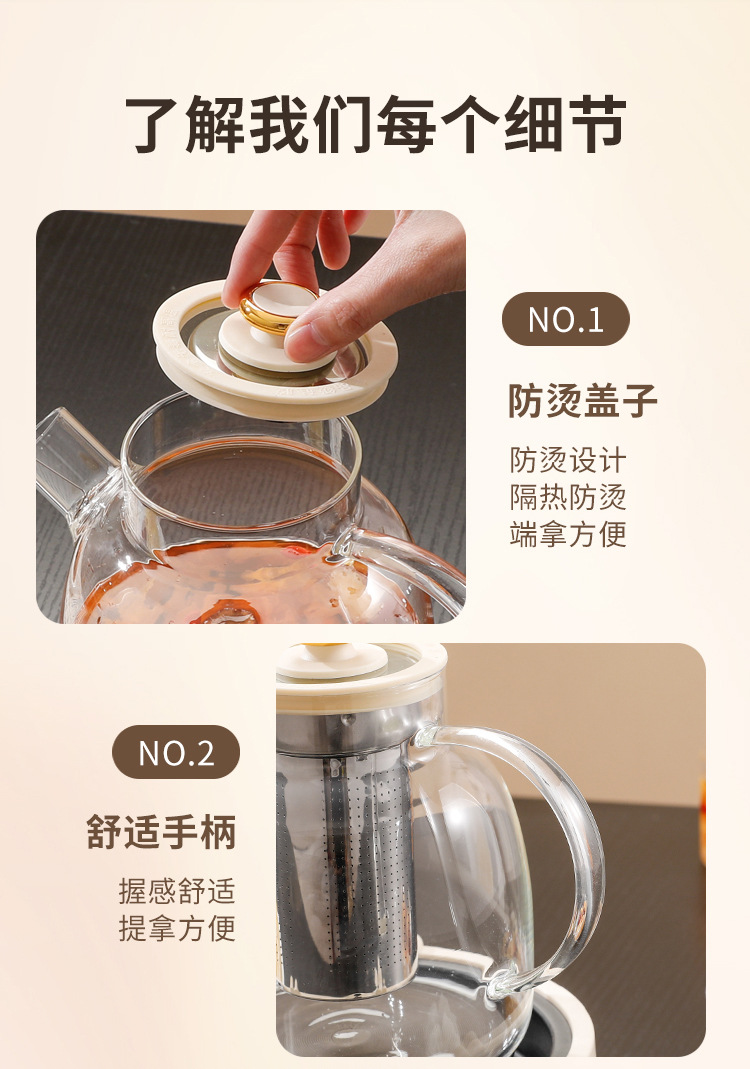 了解我们每个细节

NO.1

防烫盖子

防烫设计
隔热防烫
端拿方便

NO.2

舒适手柄

握感舒适
提拿方便