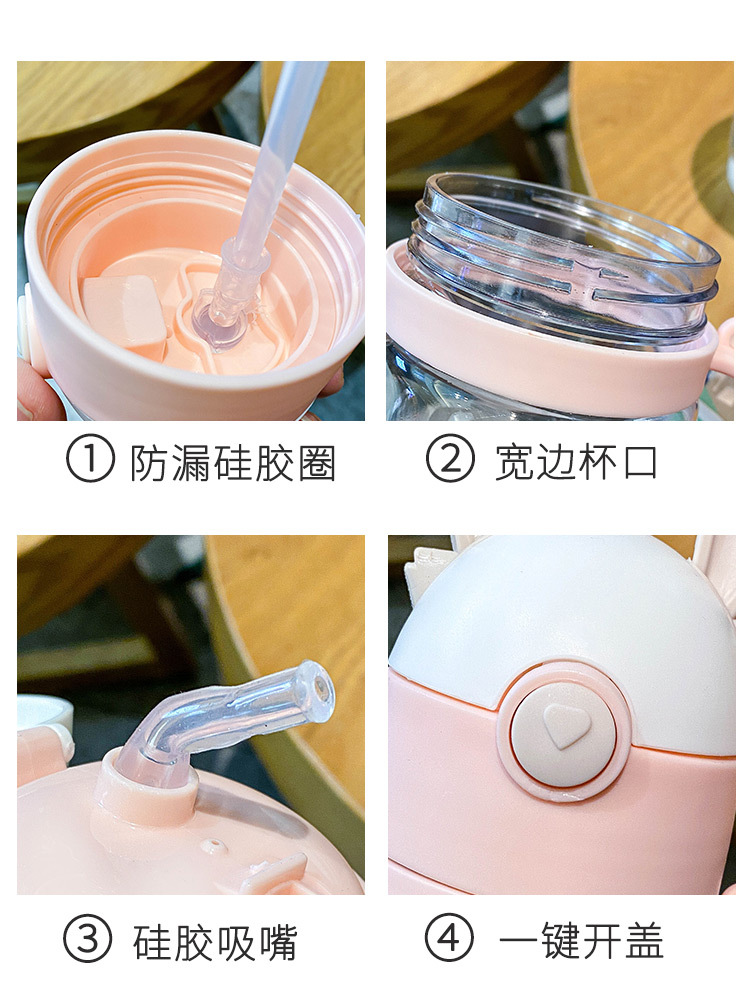 ① 防漏硅胶圈

② 宽边杯口

③ 硅胶吸嘴

④ 一键开盖