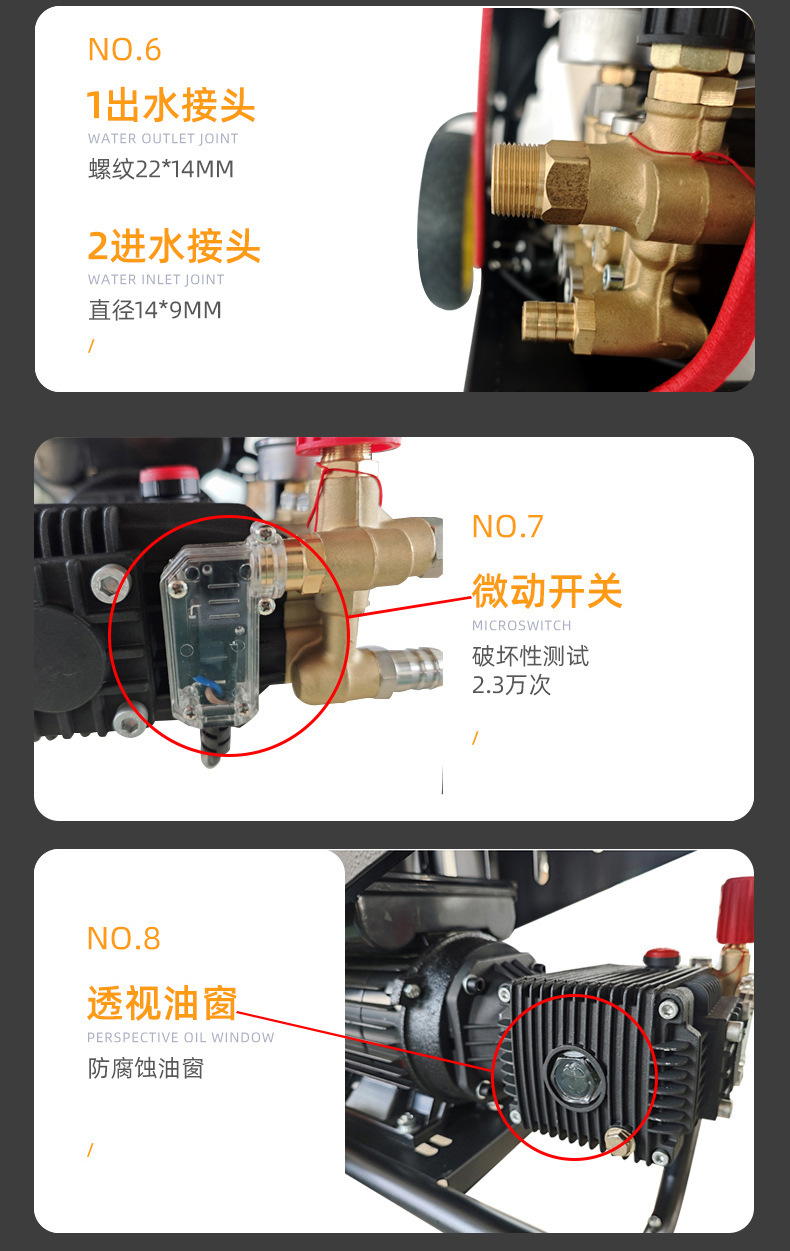 NO.6

1出水接头

WATER OUTLET JOINT

螺纹22*14MM

2进水接头

WATER INLET JOINT

直径14*9MM

/

NO.7

微动开关

MICROSWITCH

破坏性测试
2.3万次

/

NO.8

透视油窗

PERSPECTIVE OIL WINDOW

防腐蚀油窗

/