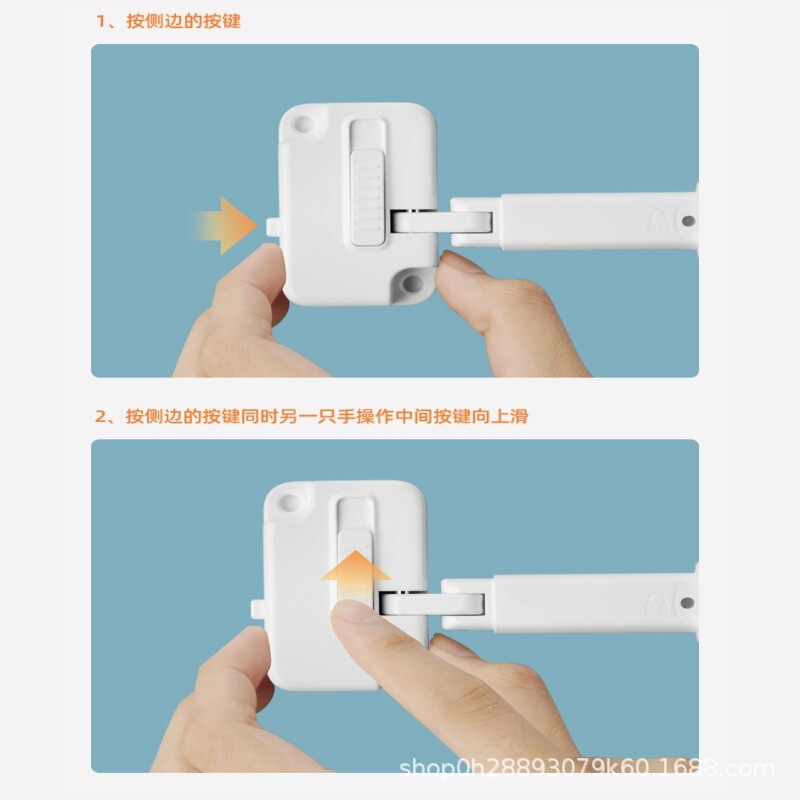 1、按侧边的按键

2、按侧边的按键同时另一只手操作中间按键向上滑

shop0h28893079k60.1688.com