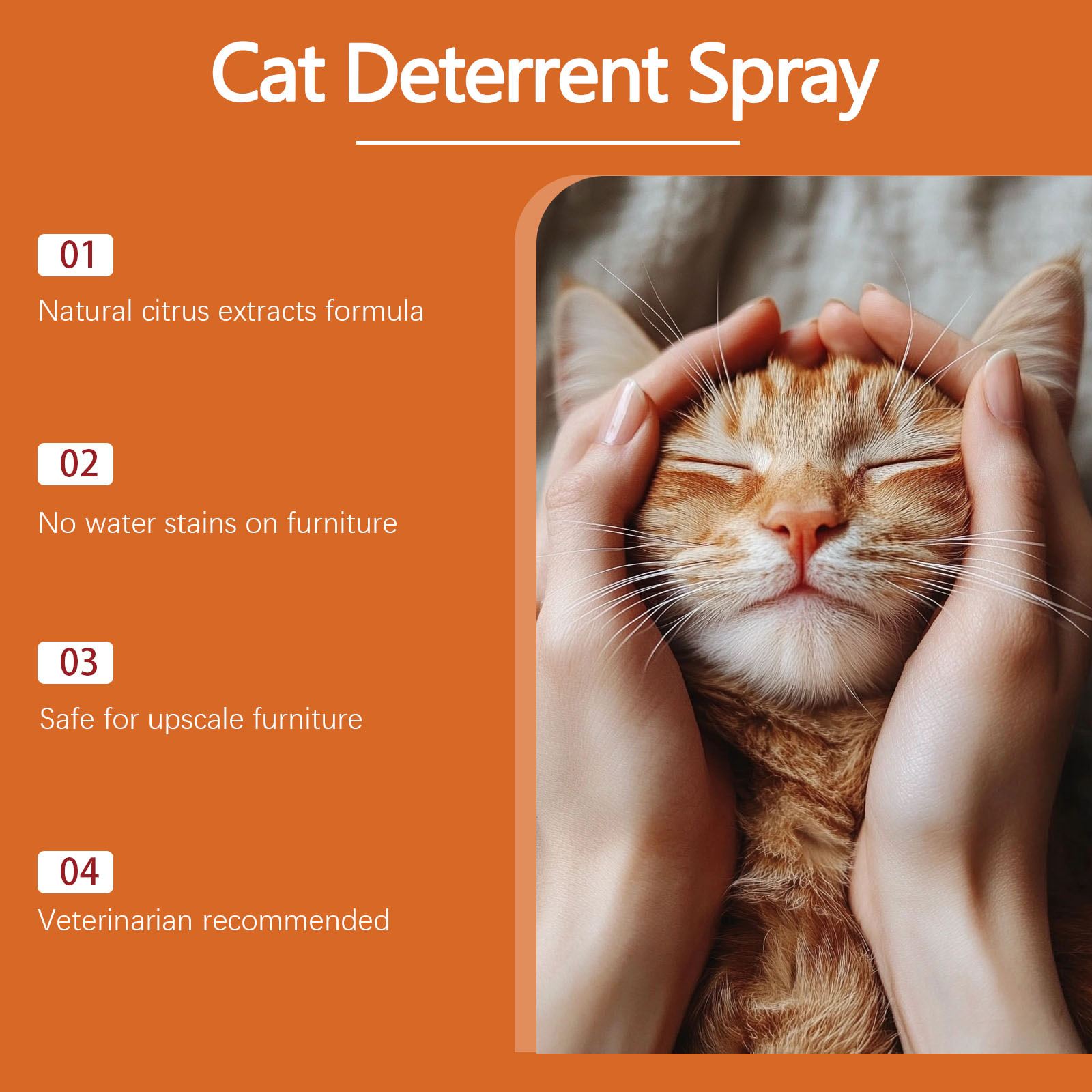 Cat Deterrent Spray

01

Natural citrus extracts formula

02

No water stains on furniture

03

Safe for upscale furniture

04

Veterinarian recommended