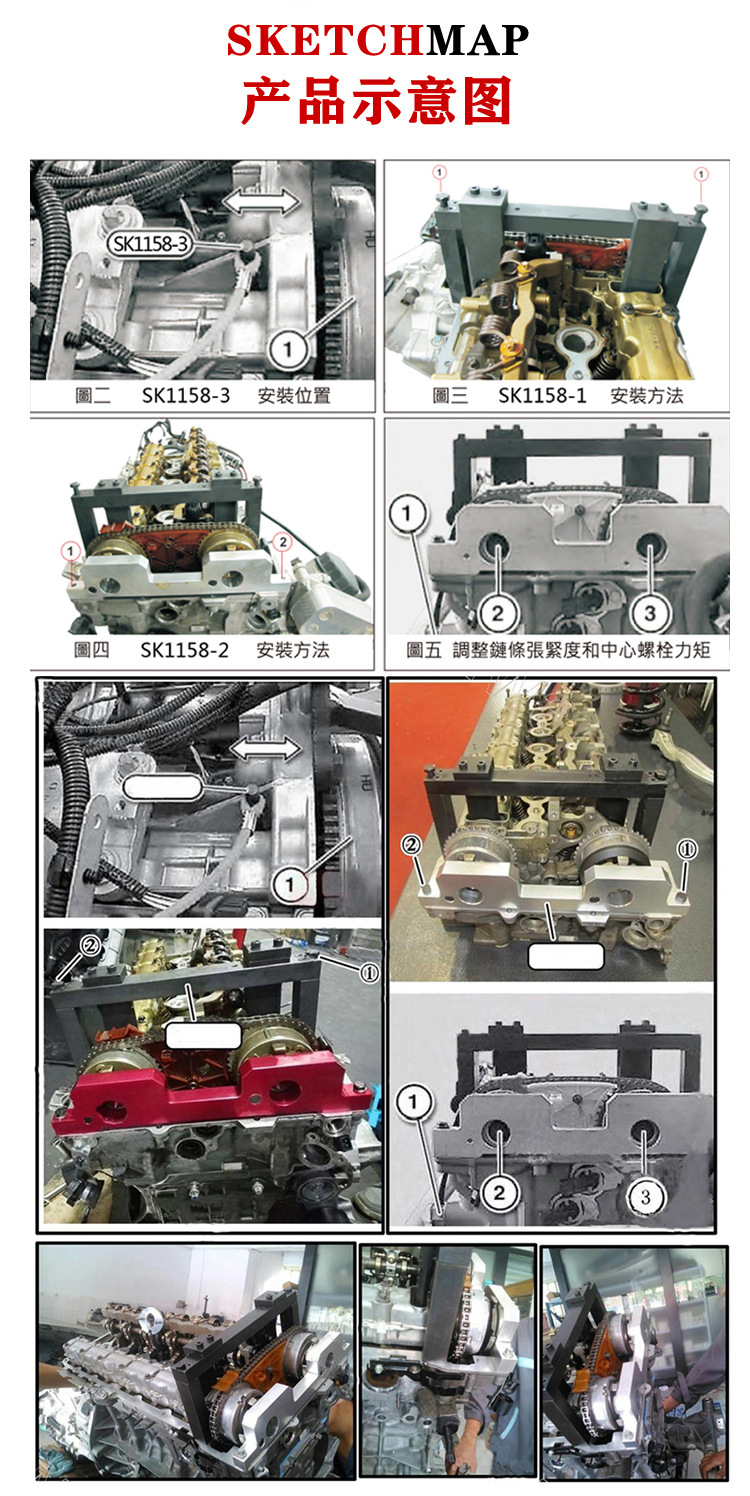 SKETCHMAP
产品示意图

SK1158-3
1
圖二 SK1158-3 安裝位置

1
1
圖三 SK1158-1 安裝方法

1
2
圖四 SK1158-2 安裝方法

1
2
3
圖五 調整鏈條張緊度和中心螺栓力矩

1

②
①

②
①

1
2
3