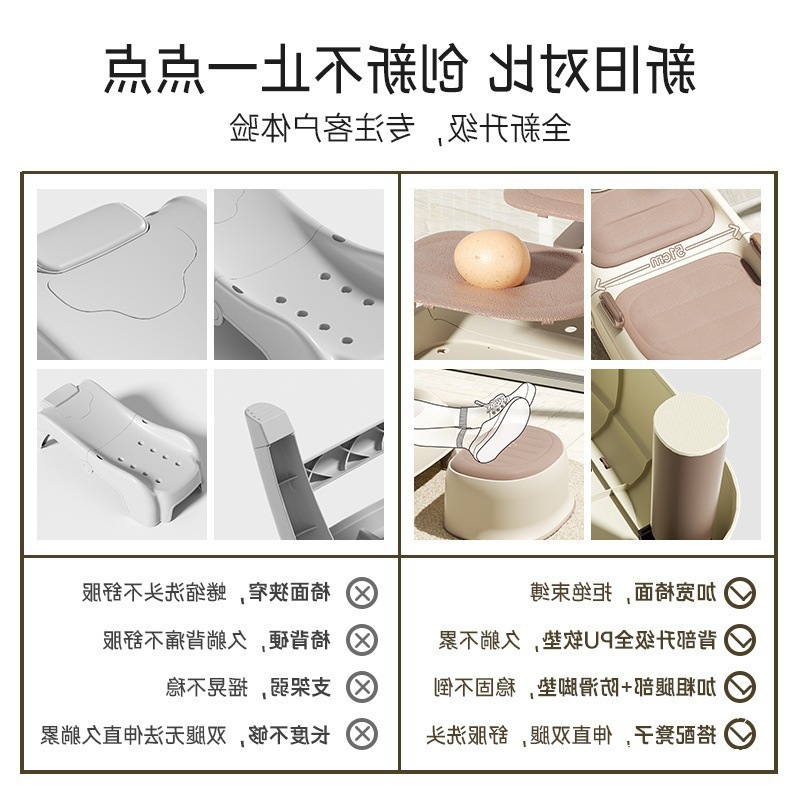 新旧对比 创新不止一点点

全新升级，专注客户体验

51cm

椅面狭窄，蜷缩洗头不舒服

椅背硬，久躺背痛不舒服

支架弱，摇晃不稳

长度不够，双腿无法伸直久躺累

加宽椅面，拒绝束缚

背部升级全PU软垫，久躺不累

加粗腿部+防滑脚垫，稳固不倒

搭配凳子，伸直双腿，舒服洗头