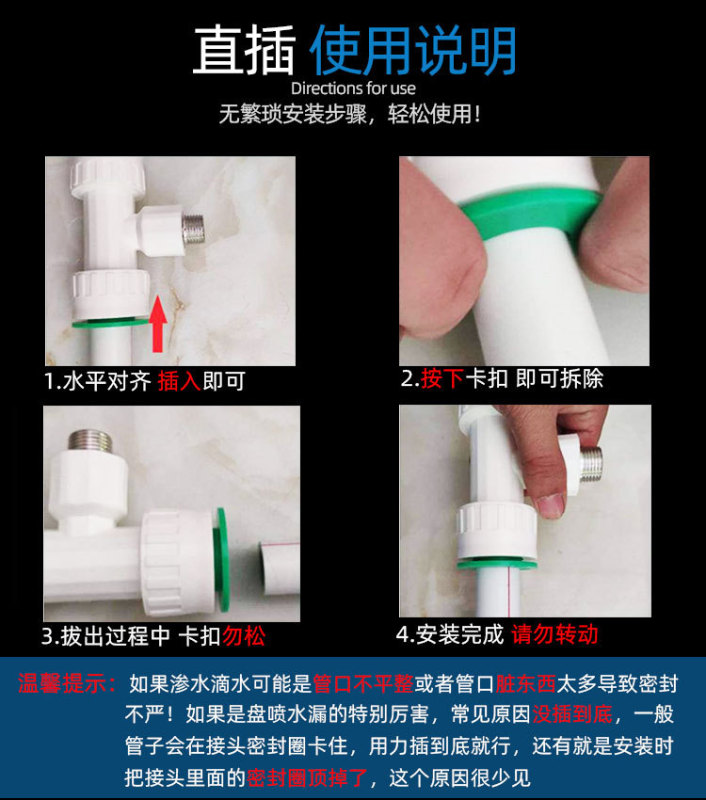 直插 使用说明
Directions for use
无繁琐安装步骤，轻松使用！

1.水平对齐 插入即可

2.按下卡扣 即可拆除

3.拔出过程中 卡扣勿松

4.安装完成 请勿转动

温馨提示：如果渗水滴水可能是管口不平整或者管口脏东西太多导致密封不严！如果是盘喷水漏的特别厉害，常见原因没插到底，一般管子会在接头密封圈卡住，用力插到底就行，还有就是安装时把接头里面的密封圈顶掉了，这个原因很少见