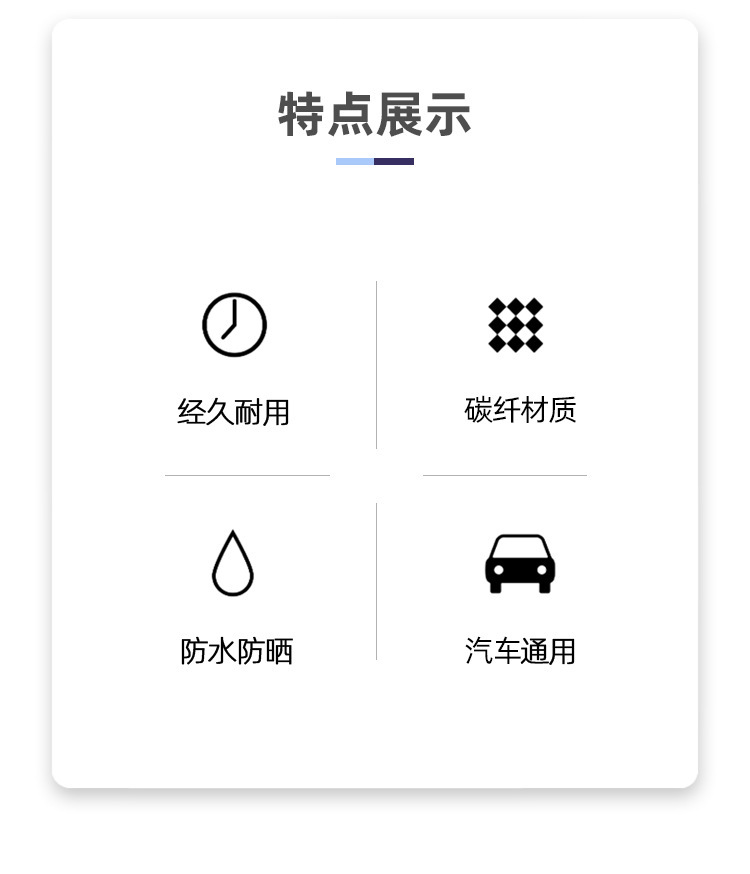 特点展示

经久耐用

碳纤材质

防水防晒

汽车通用