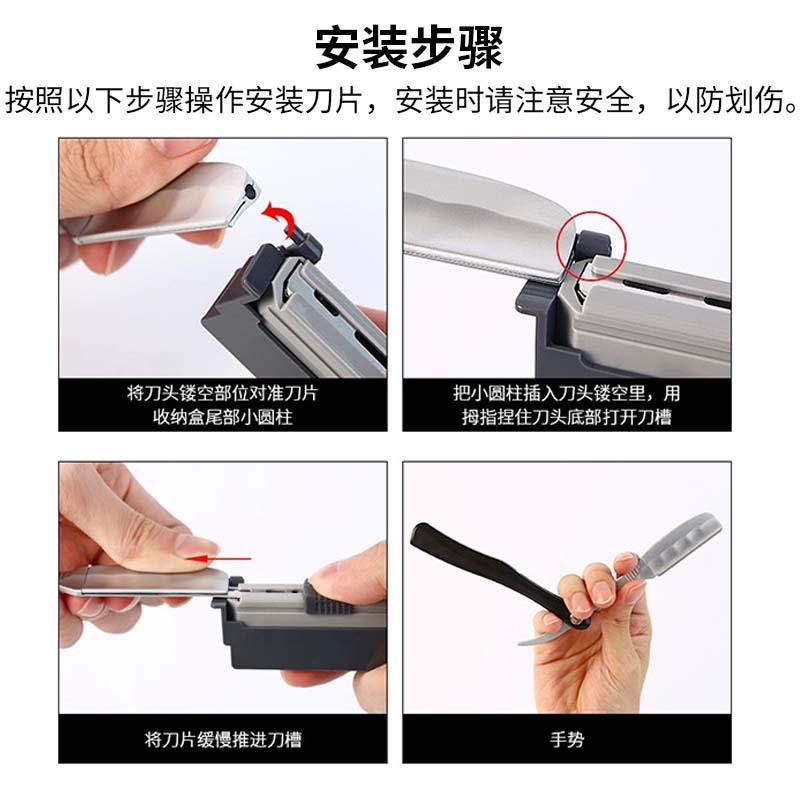 安装步骤

按照以下步骤操作安装刀片，安装时请注意安全，以防划伤。

将刀头镂空部位对准刀片收纳盒尾部小圆柱

把小圆柱插入刀头镂空里，用拇指捏住刀头底部打开刀槽

将刀片缓慢推进刀槽

手势