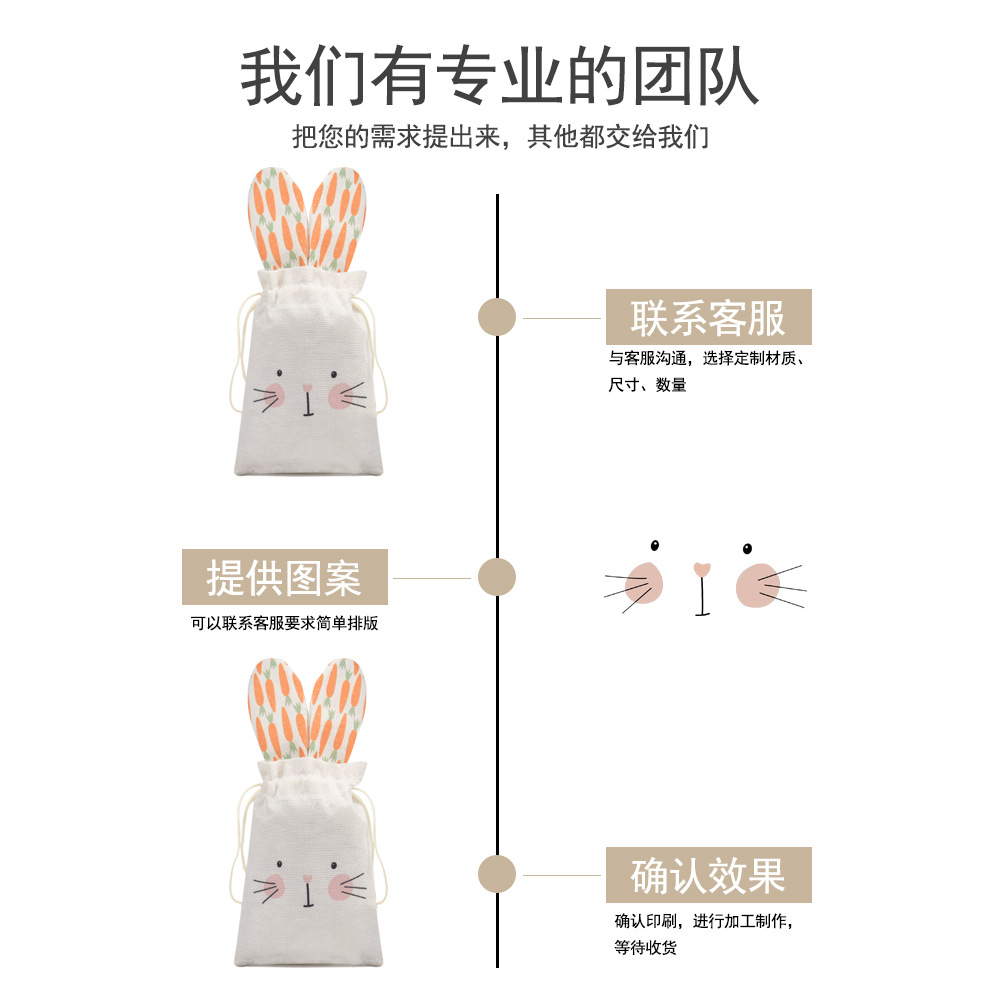 我们有专业的团队

把您的需求提出来，其他都交给我们

联系客服

与客服沟通，选择定制材质、尺寸、数量

提供图案

可以联系客服要求简单排版

确认效果

确认印刷，进行加工制作，等待收货