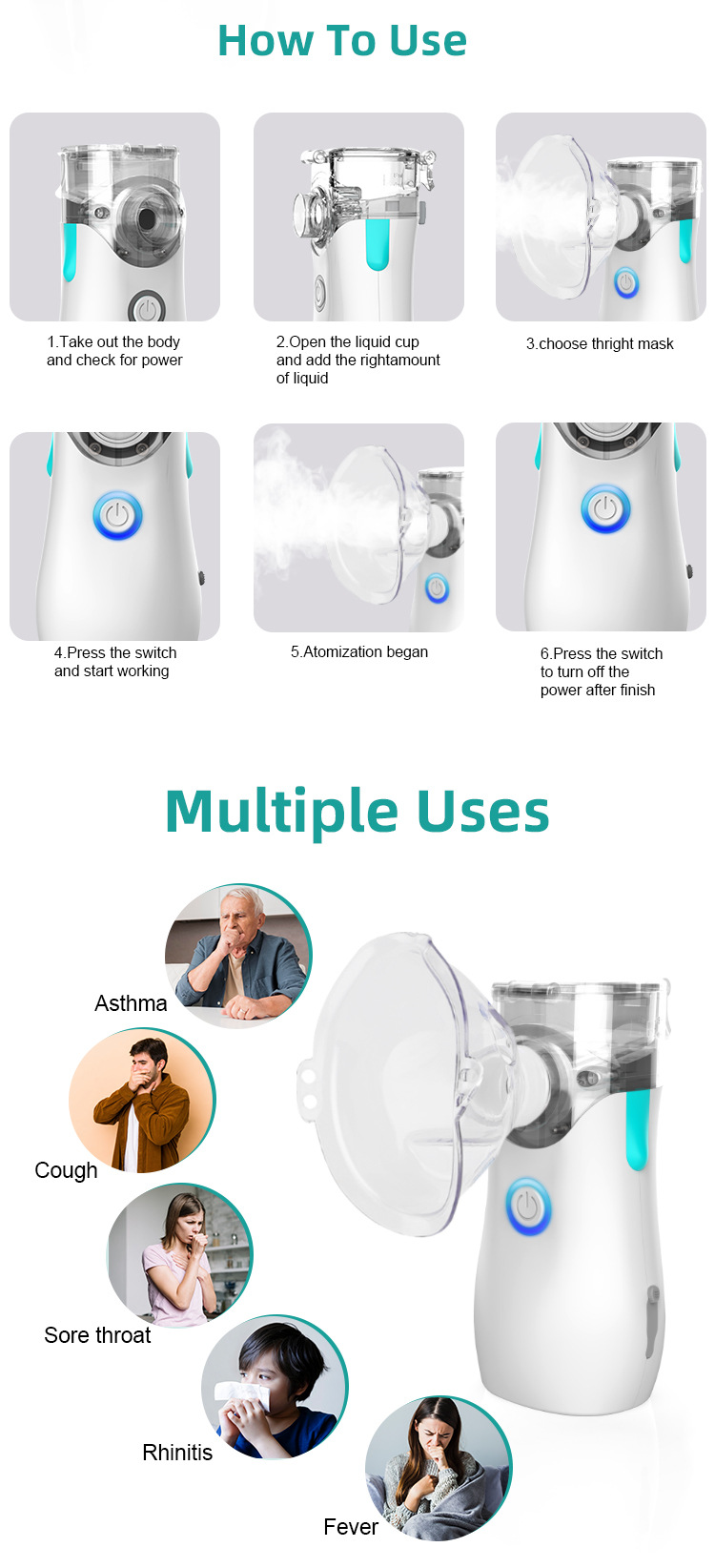 How To Use

1.Take out the body and check for power

2.Open the liquid cup and add the rightamount of liquid

3.choose thright mask

4.Press the switch and start working

5.Atomization began

6.Press the switch to turn off the power after finish

Multiple Uses

Asthma

Cough

Sore throat

Rhinitis

Fever