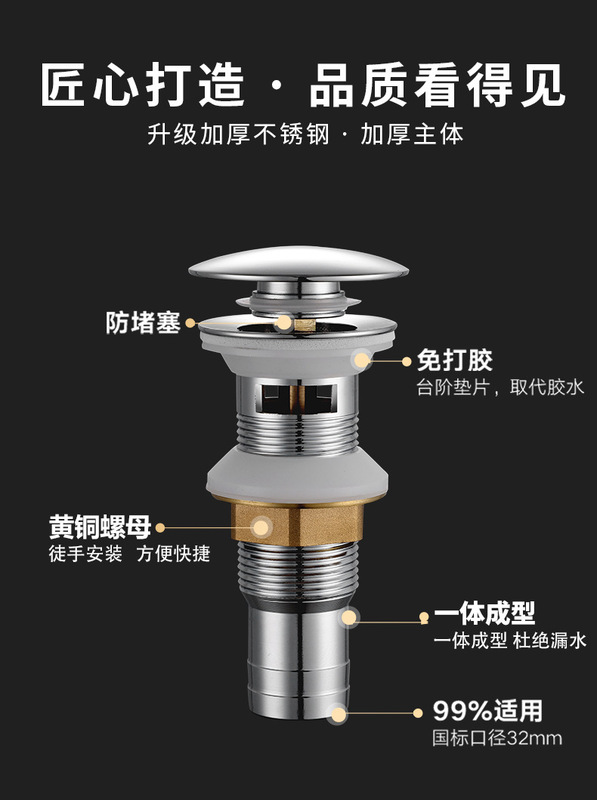 匠心打造 · 品质看得见
升级加厚不锈钢 · 加厚主体

防堵塞

免打胶
台阶垫片，取代胶水

黄铜螺母
徒手安装 方便快捷

一体成型
一体成型 杜绝漏水

99%适用
国标口径32mm