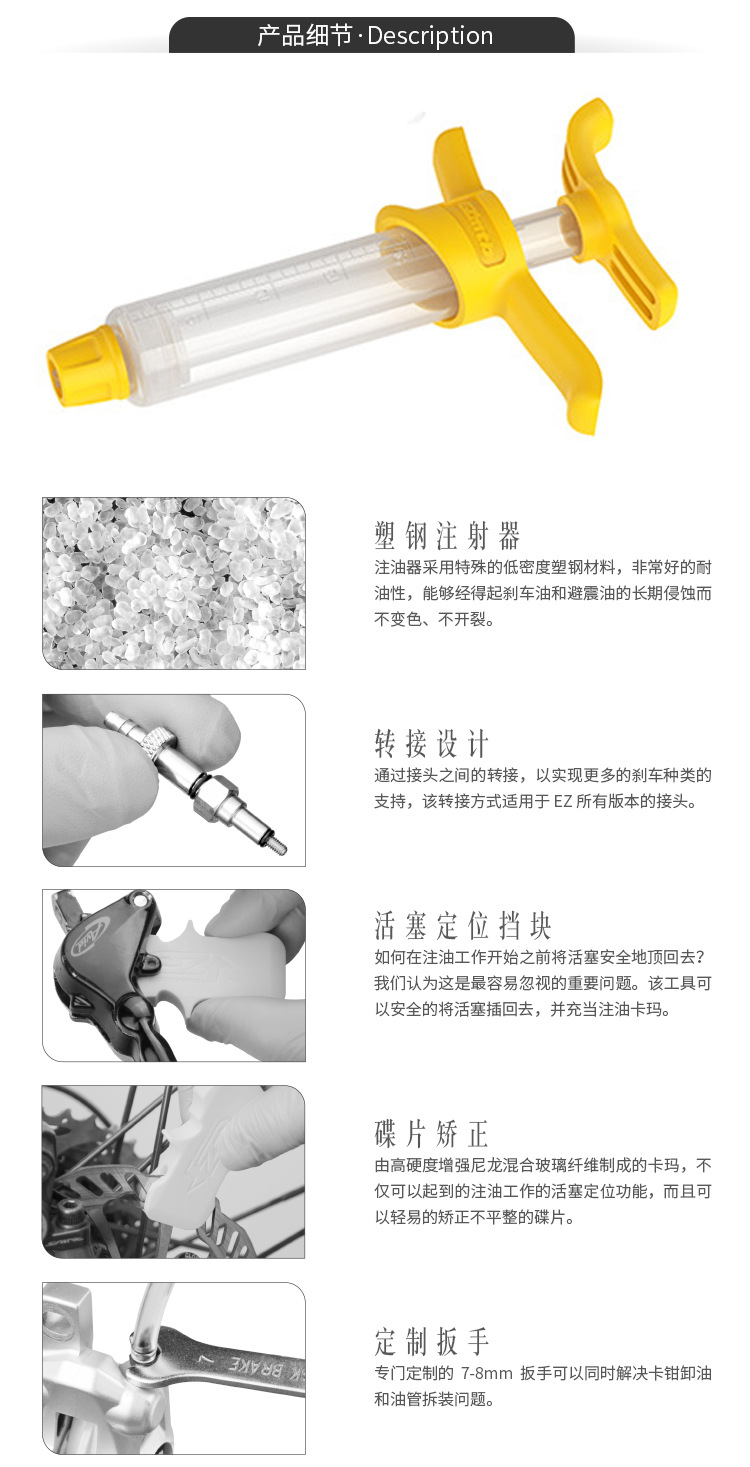 产品细节·Description

塑钢注射器
注油器采用特殊的低密度塑钢材料，非常好的耐油性，能够经得起刹车油和避震油的长期侵蚀而不变色、不开裂。

转接设计
通过接头之间的转接，以实现更多的刹车种类的支持，该转接方式适用于 EZ 所有版本的接头。

活塞定位挡块
如何在注油工作开始之前将活塞安全地顶回去？我们认为这是最容易忽视的重要问题。该工具可以安全的将活塞插回去，并充当注油卡玛。

碟片矫正
由高硬度增强尼龙混合玻璃纤维制成的卡玛，不仅可以起到的注油工作的活塞定位功能，而且可以轻易的矫正不平整的碟片。

定制扳手
专门定制的 7-8mm 扳手可以同时解决卡钳卸油和油管拆装问题。

7
BRAKE