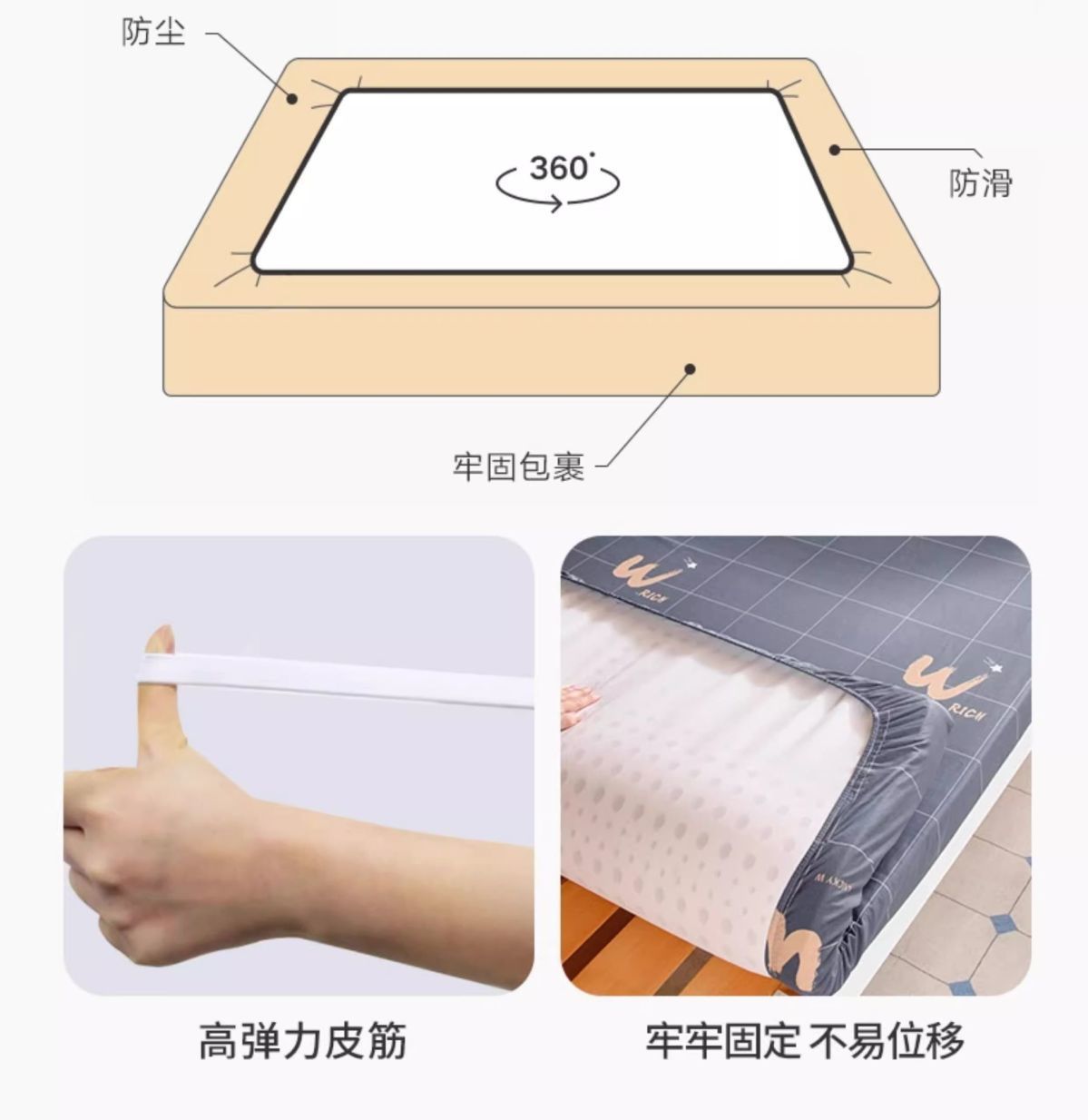 防尘

360°

防滑

牢固包裹

W RICH

W RICH

高弹力皮筋

牢牢固定 不易位移