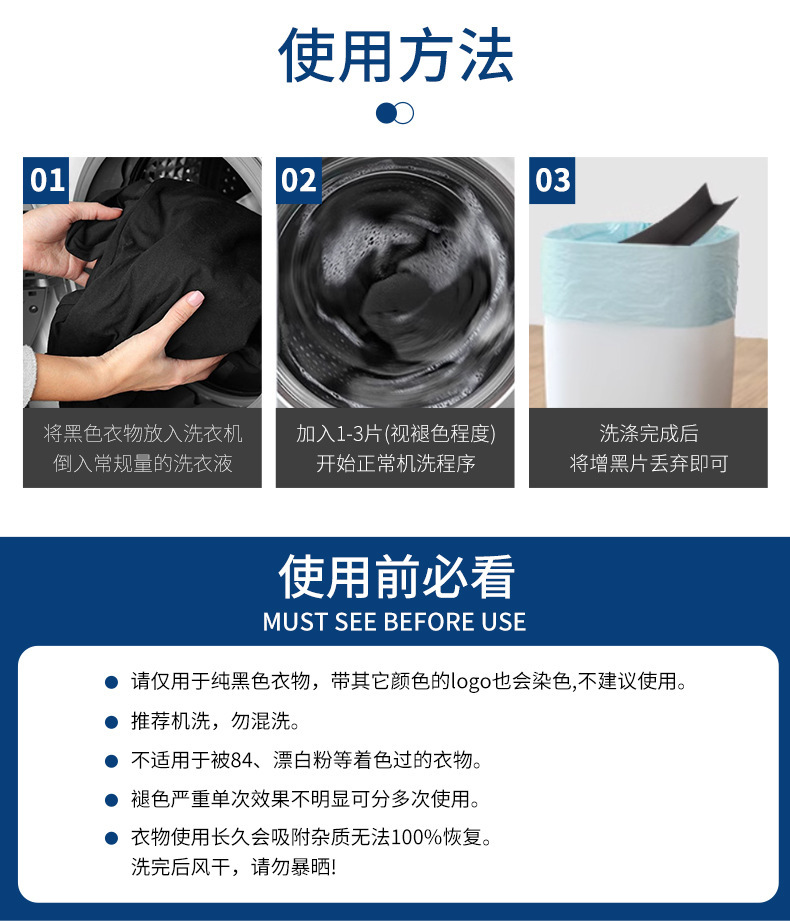 使用方法

01
将黑色衣物放入洗衣机
倒入常规量的洗衣液

02
加入1-3片(视褪色程度)
开始正常机洗程序

03
洗涤完成后
将增黑片丢弃即可

使用前必看
MUST SEE BEFORE USE

请仅用于纯黑色衣物，带其它颜色的logo也会染色,不建议使用。

推荐机洗，勿混洗。

不适用于被84、漂白粉等着色过的衣物。

褪色严重单次效果不明显可分多次使用。

衣物使用长久会吸附杂质无法100%恢复。
洗完后风干，请勿暴晒!