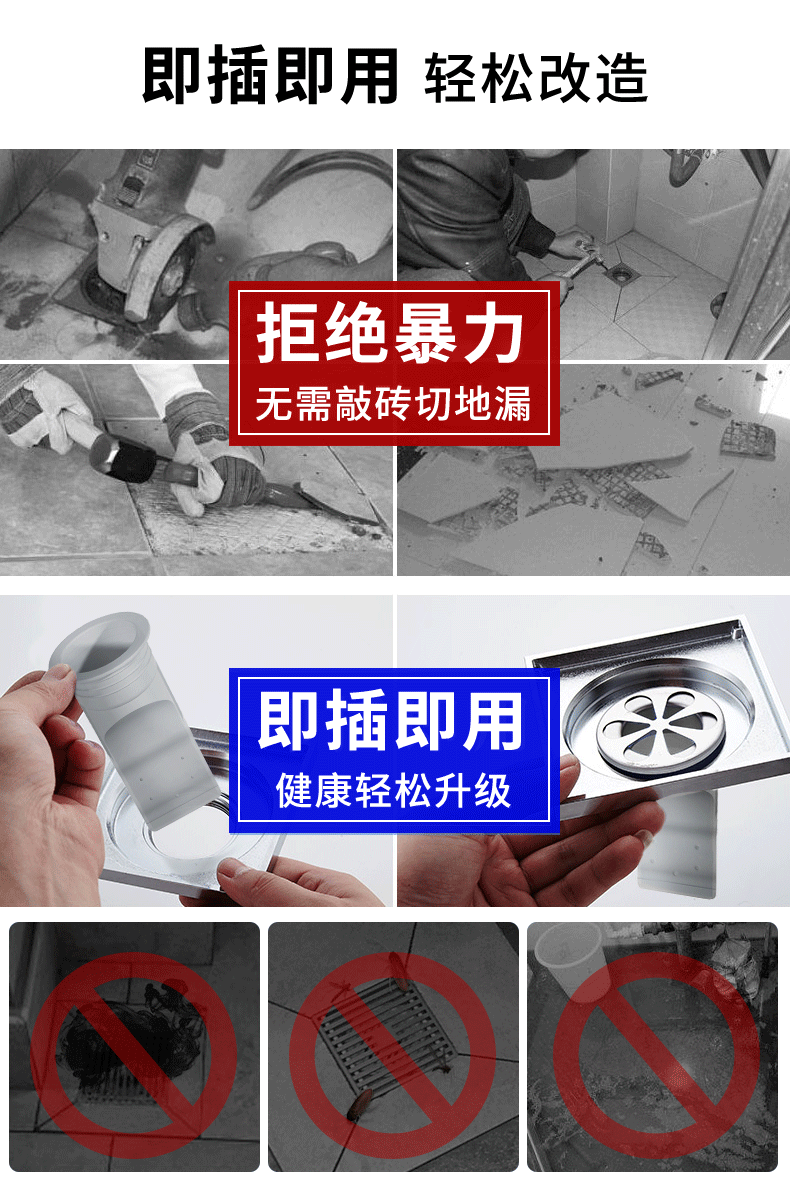 即插即用 轻松改造

拒绝暴力
无需敲砖切地漏

即插即用
健康轻松升级