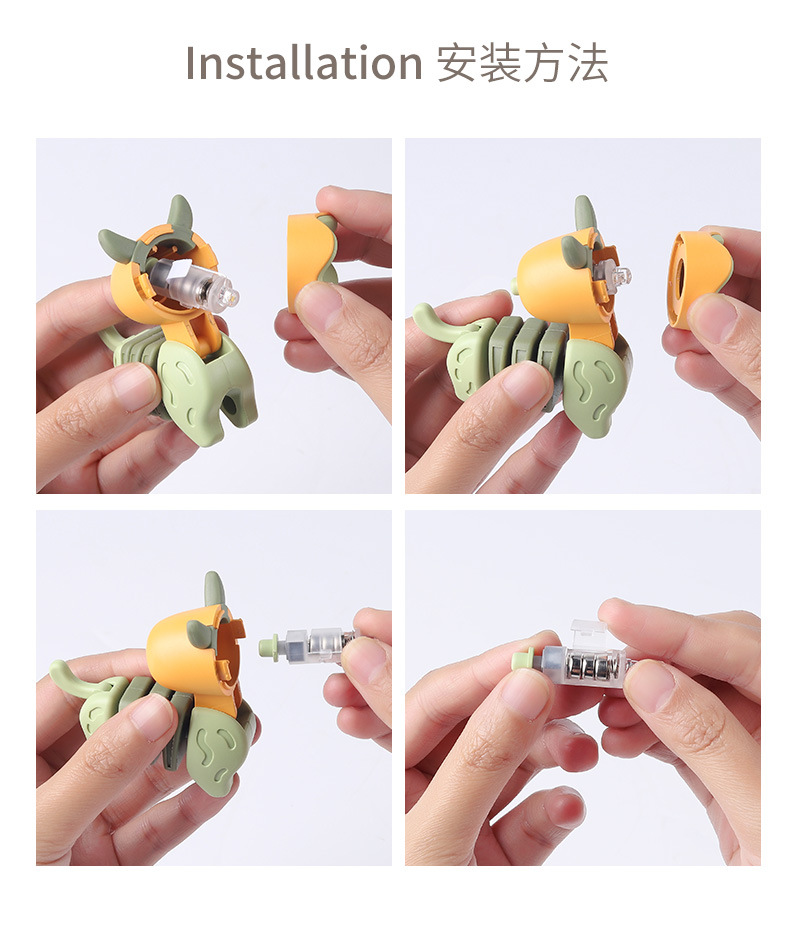 Installation 安装方法