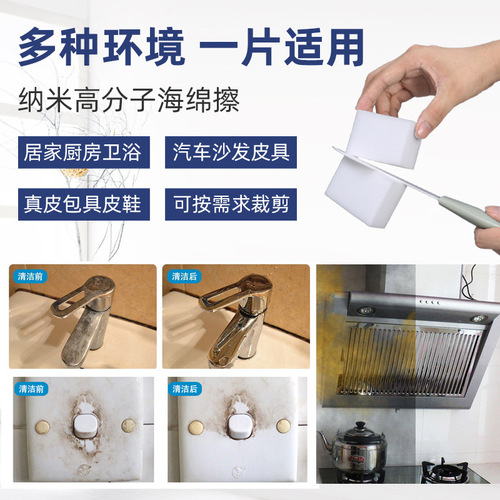 多种环境 一片适用

纳米高分子海绵擦

居家厨房卫浴

汽车沙发皮具

真皮包具皮鞋

可按需求裁剪

清洁前

清洁后

清洁前

清洁后