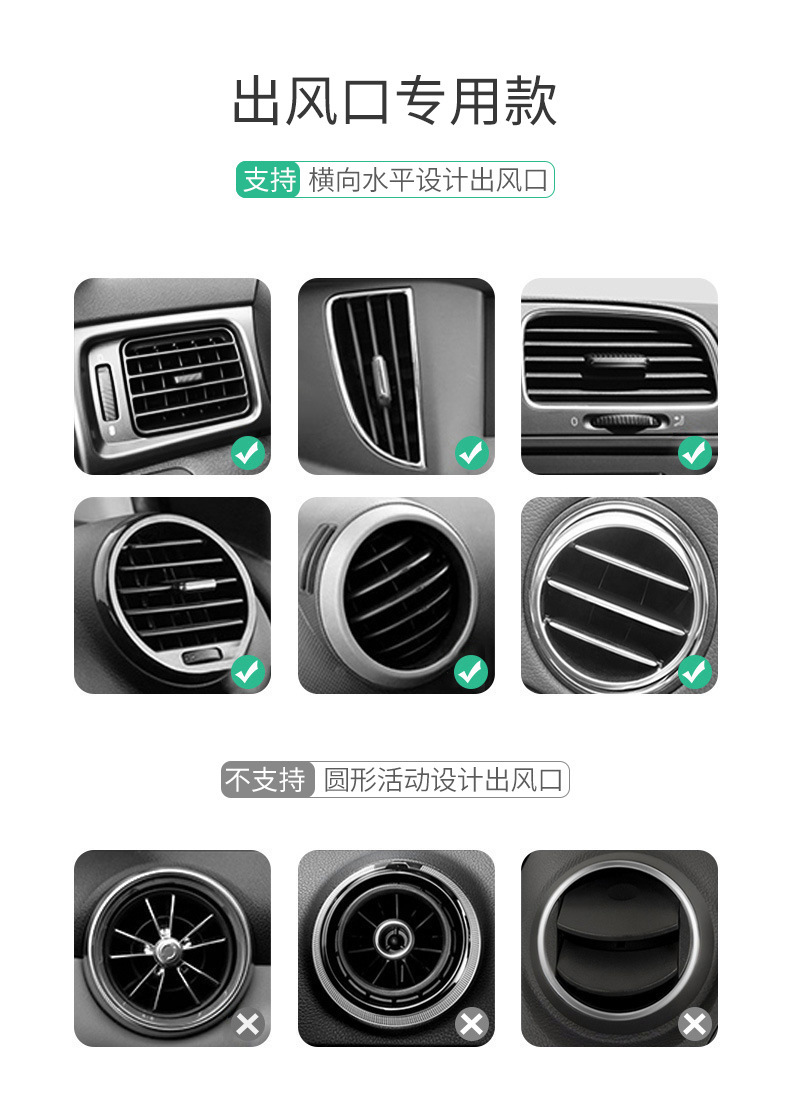 出风口专用款

支持 横向水平设计出风口

不支持 圆形活动设计出风口