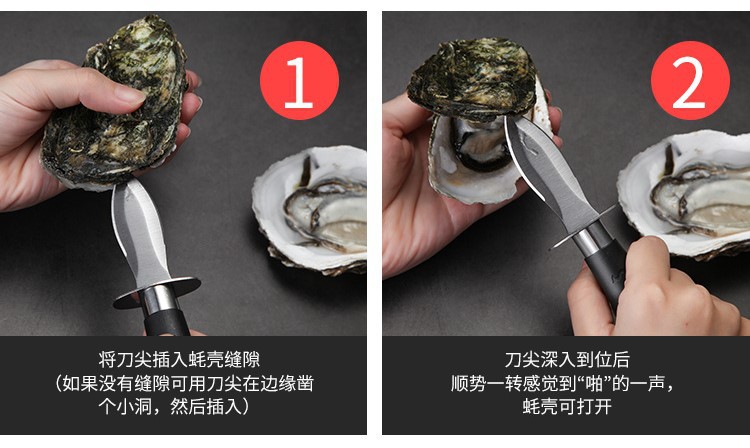 1

将刀尖插入蚝壳缝隙
（如果没有缝隙可用刀尖在边缘凿个小洞，然后插入）

2

刀尖深入到位后
顺势一转感觉到“啪”的一声，
蚝壳可打开