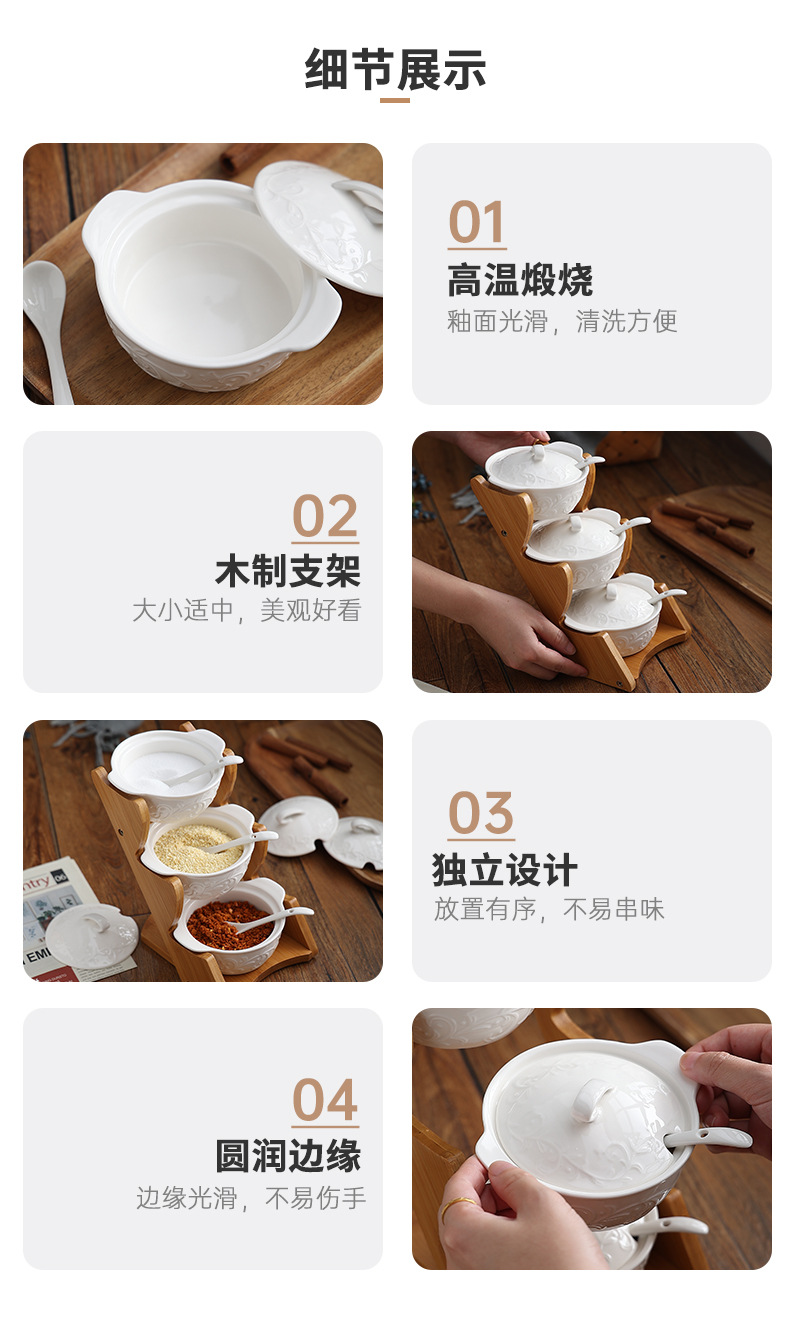 细节展示

01
高温煅烧
釉面光滑，清洗方便

02
木制支架
大小适中，美观好看

03
独立设计
放置有序，不易串味

04
圆润边缘
边缘光滑，不易伤手