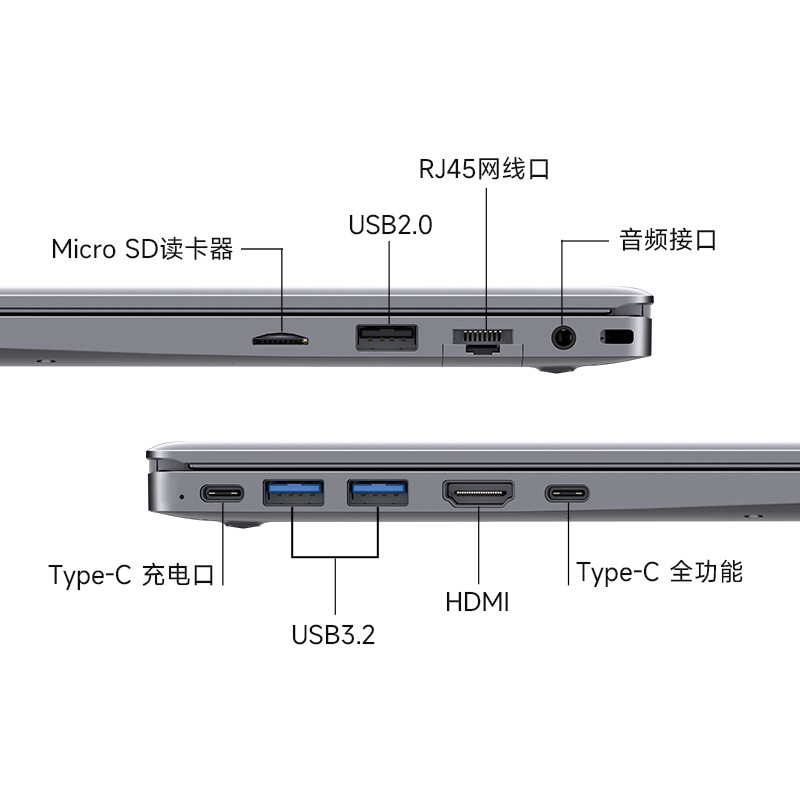 RJ45网线口

USB2.0

Micro SD读卡器

音频接口

Type-C 充电口

USB3.2

HDMI

Type-C 全功能