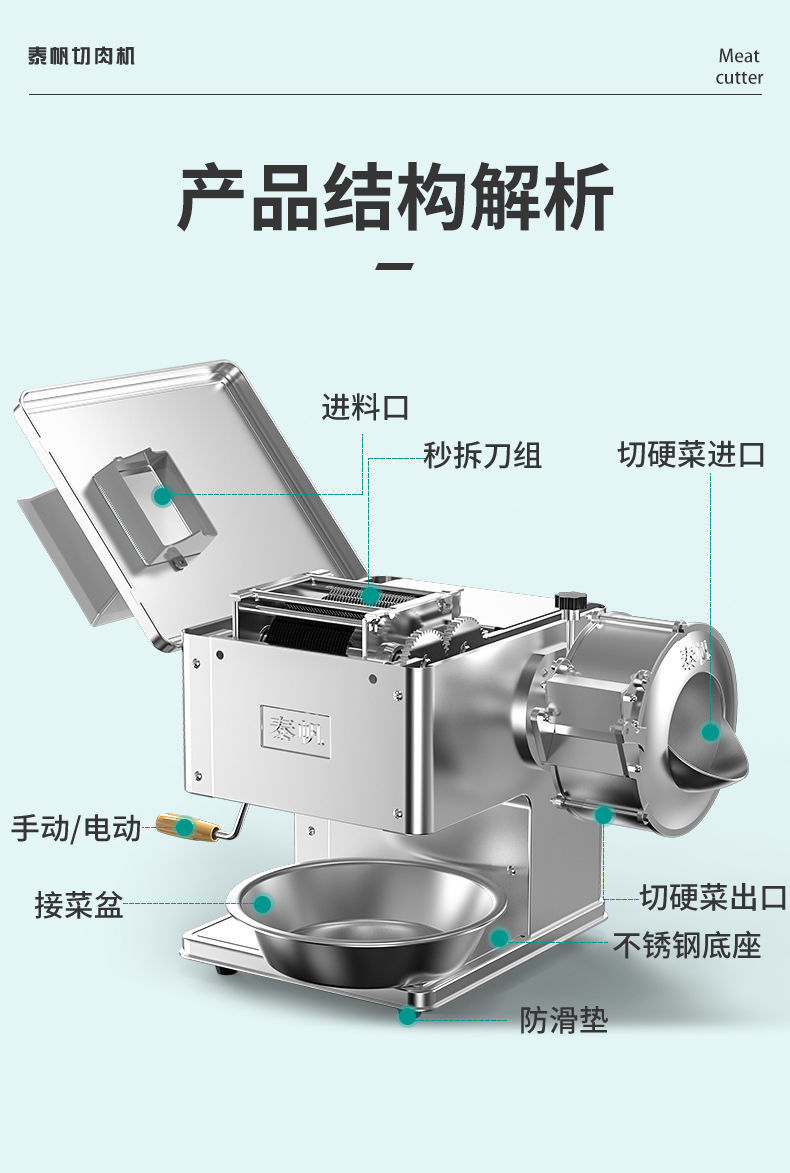 泰帆切肉机

Meat cutter

产品结构解析

进料口

秒拆刀组

切硬菜进口

泰帆

泰帆

手动/电动

接菜盆

切硬菜出口

不锈钢底座

防滑垫