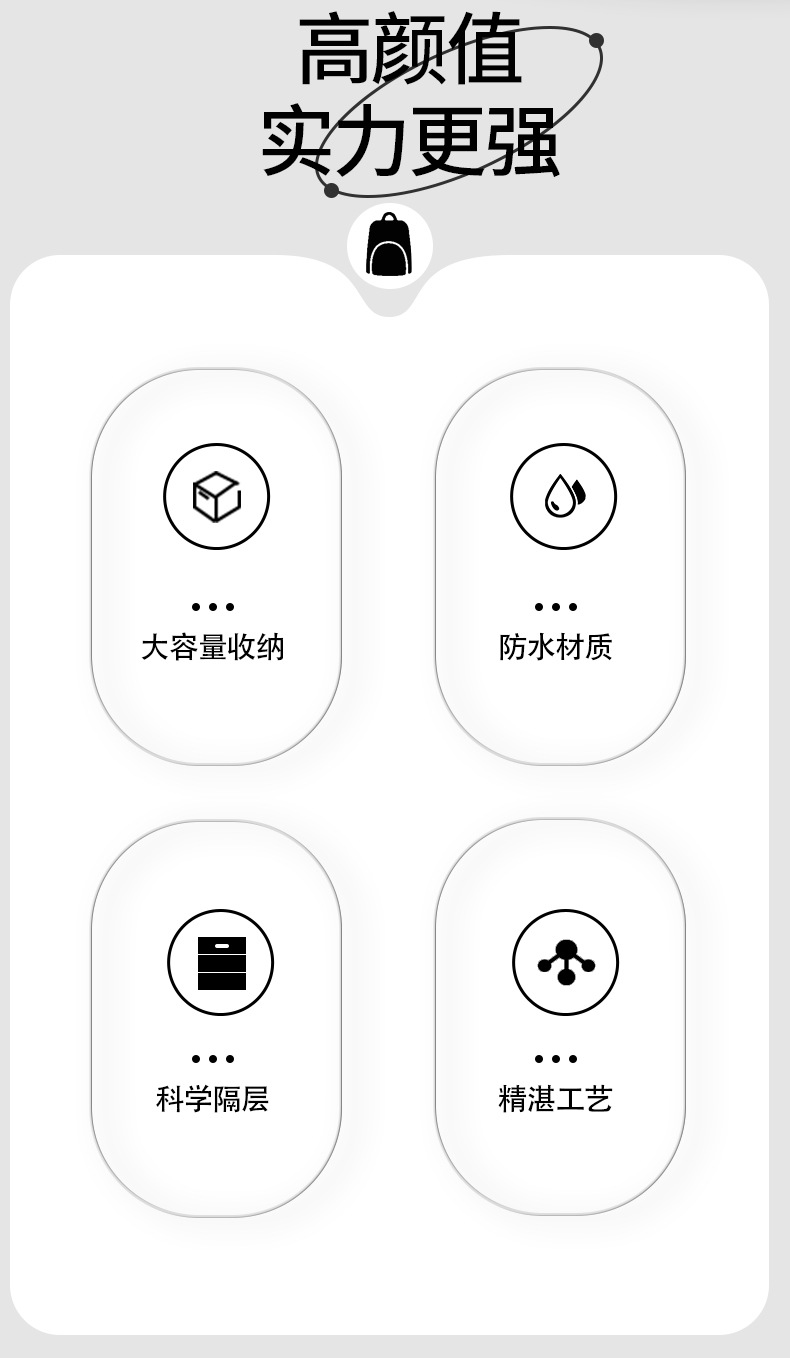 高颜值
实力更强

大容量收纳

防水材质

科学隔层

精湛工艺