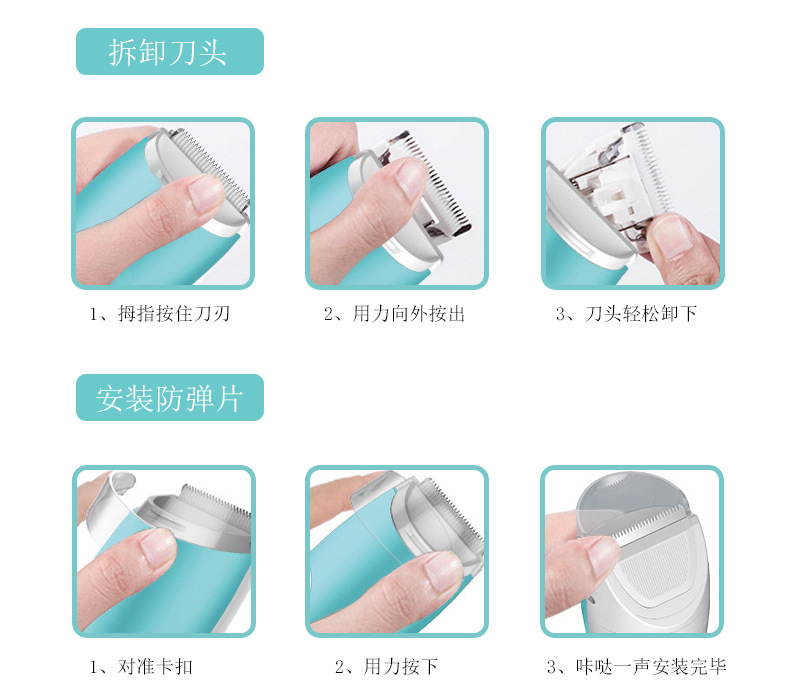 拆卸刀头

1、拇指按住刀刃

2、用力向外按出

3、刀头轻松卸下

安装防弹片

1、对准卡扣

2、用力按下

3、咔哒一声安装完毕