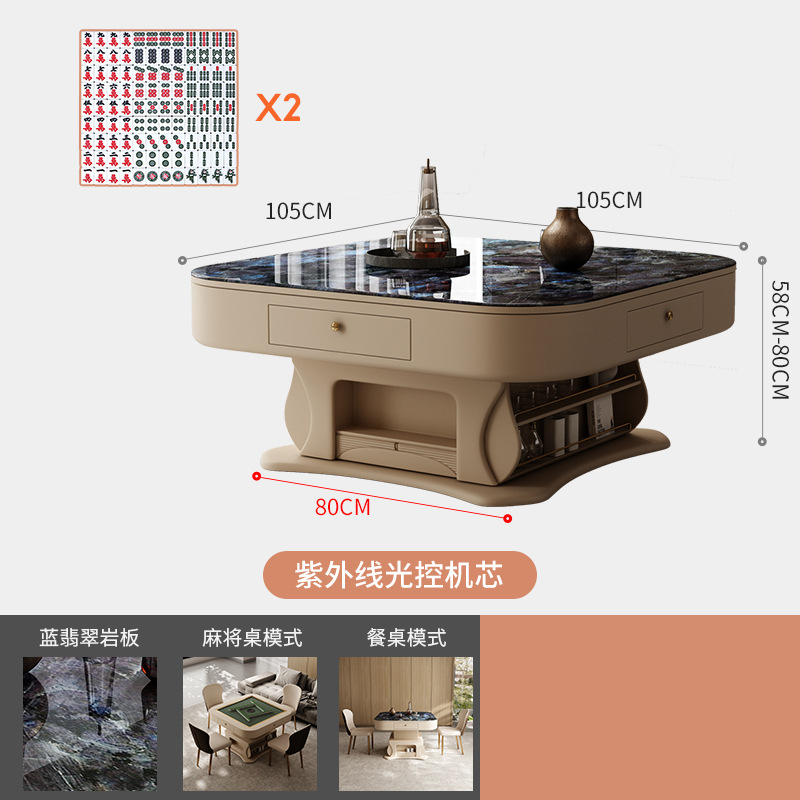 X2

105CM

105CM

58CM-80CM

80CM

紫外线光控机芯

蓝翡翠岩板

麻将桌模式

餐桌模式