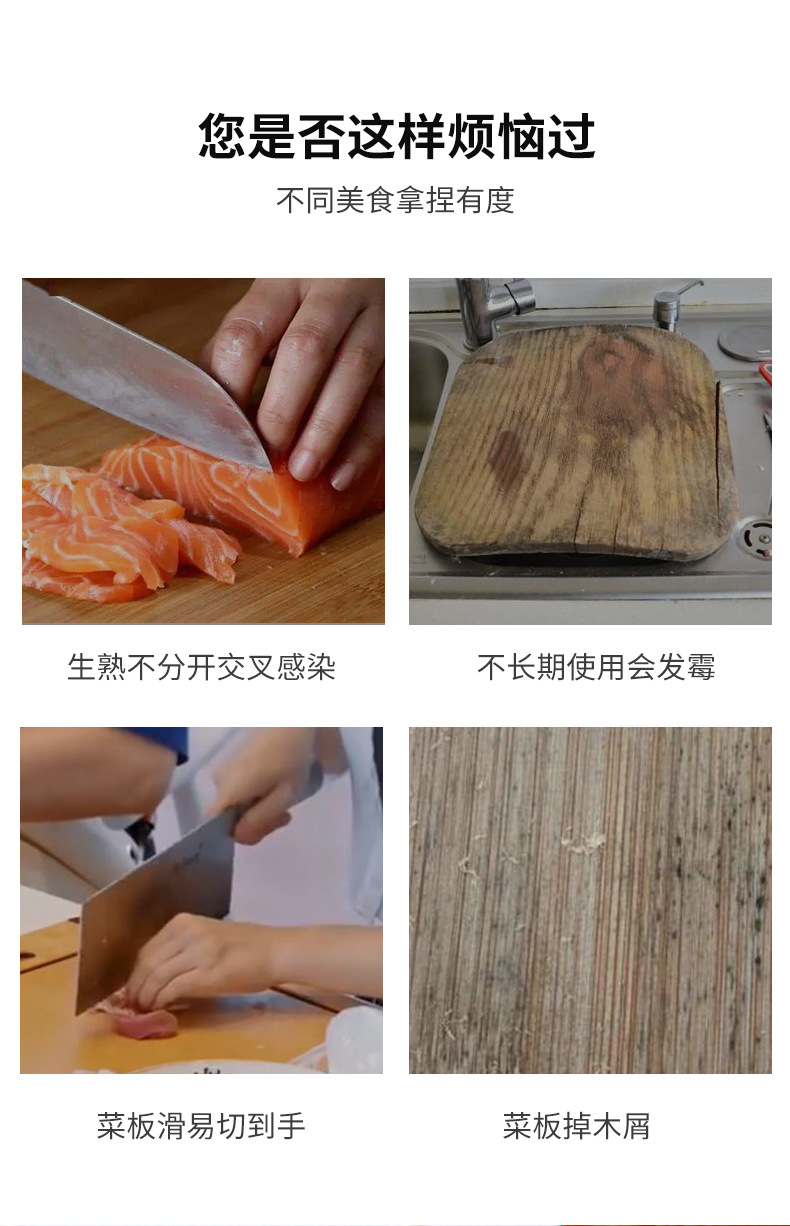 您是否这样烦恼过

不同美食拿捏有度

生熟不分开交叉感染

不长期使用会发霉

菜板滑易切到手

菜板掉木屑