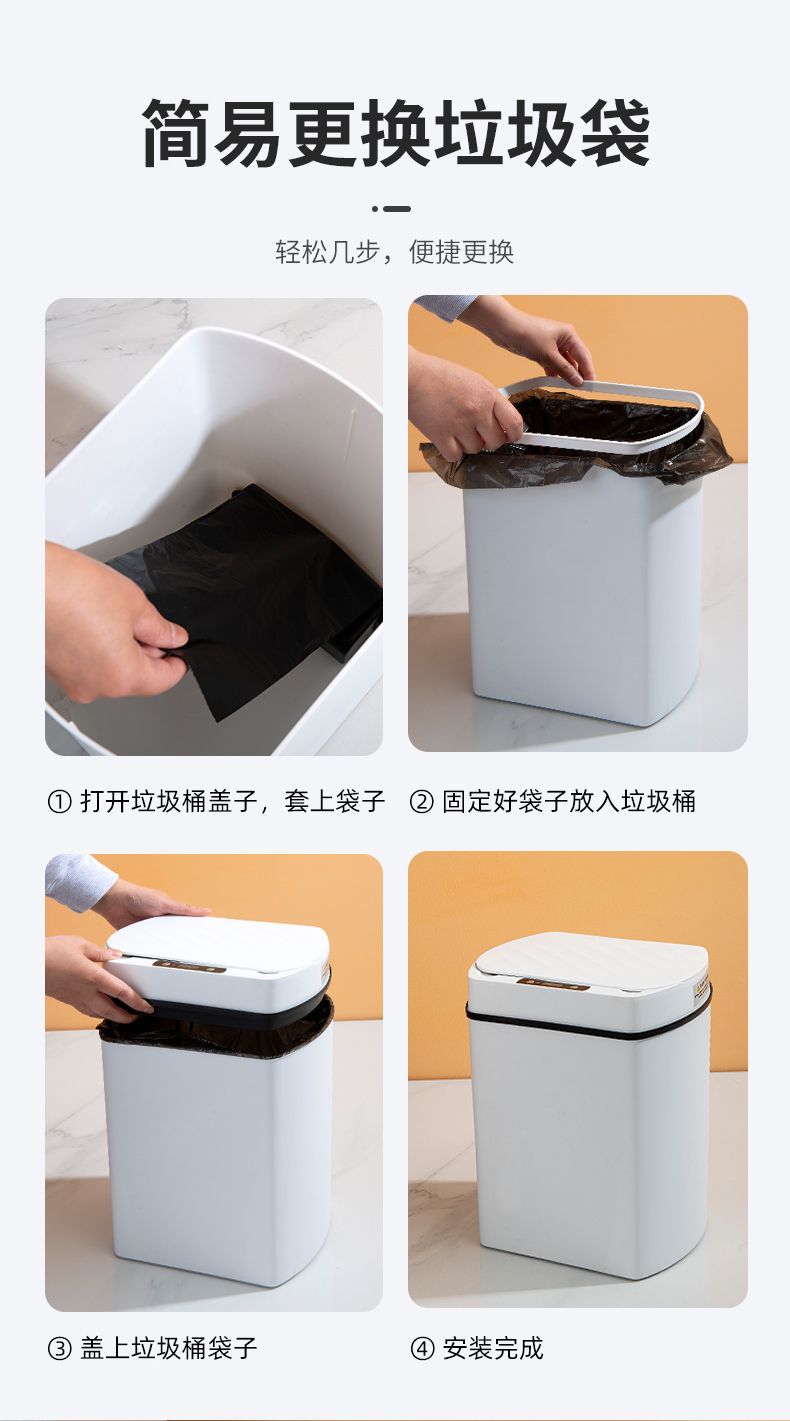 简易更换垃圾袋

轻松几步，便捷更换

① 打开垃圾桶盖子，套上袋子

② 固定好袋子放入垃圾桶

③ 盖上垃圾桶袋子

④ 安装完成