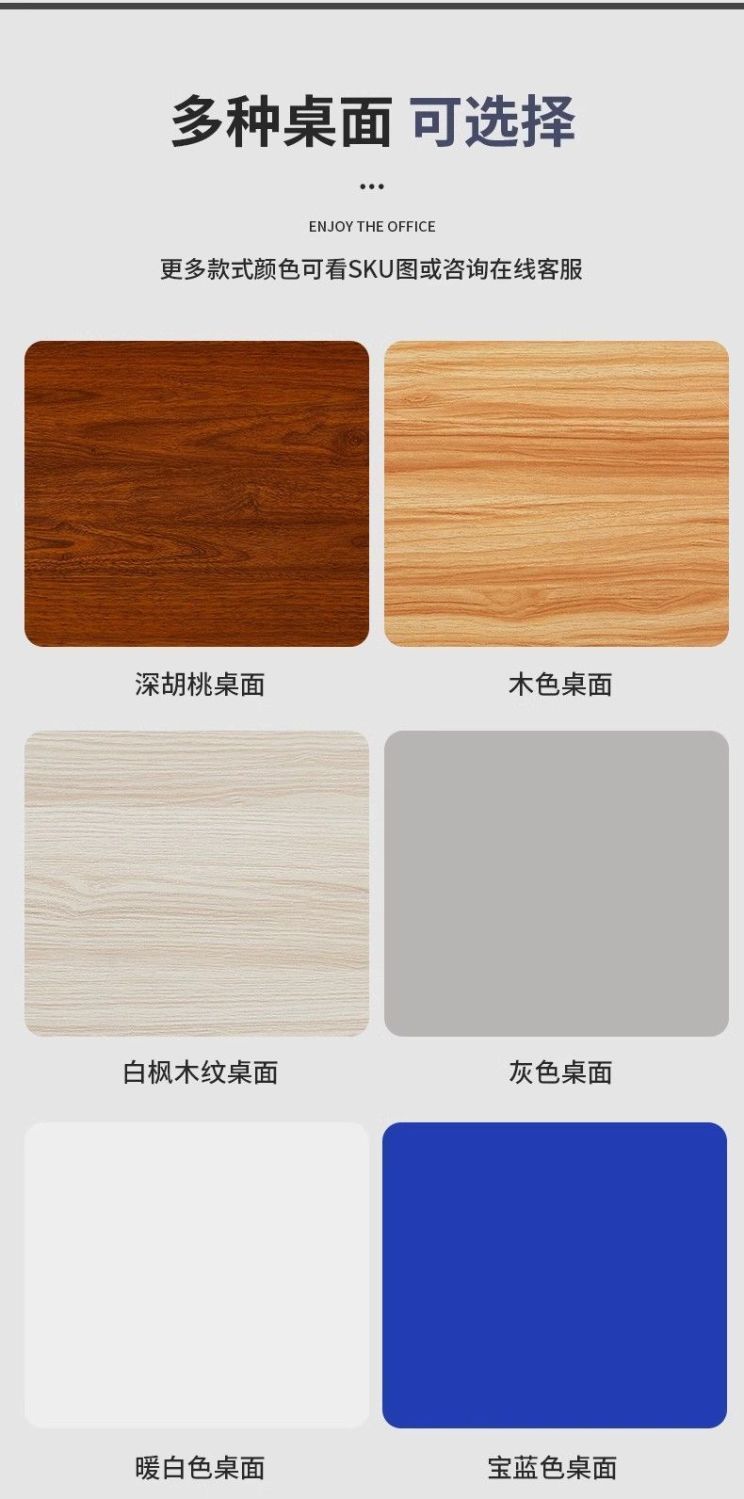 多种桌面 可选择

...

ENJOY THE OFFICE

更多款式颜色可看SKU图或咨询在线客服

深胡桃桌面

木色桌面

白枫木纹桌面

灰色桌面

暖白色桌面

宝蓝色桌面