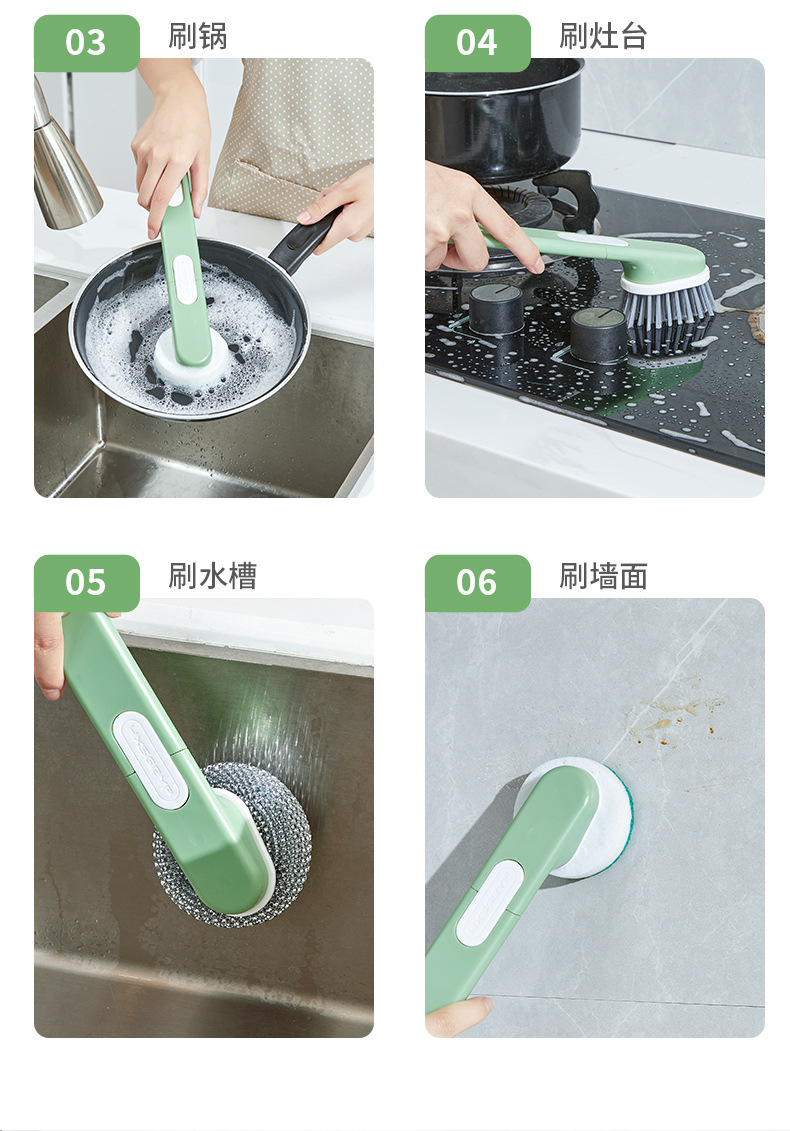 03 刷锅

04 刷灶台

05 刷水槽

06 刷墙面