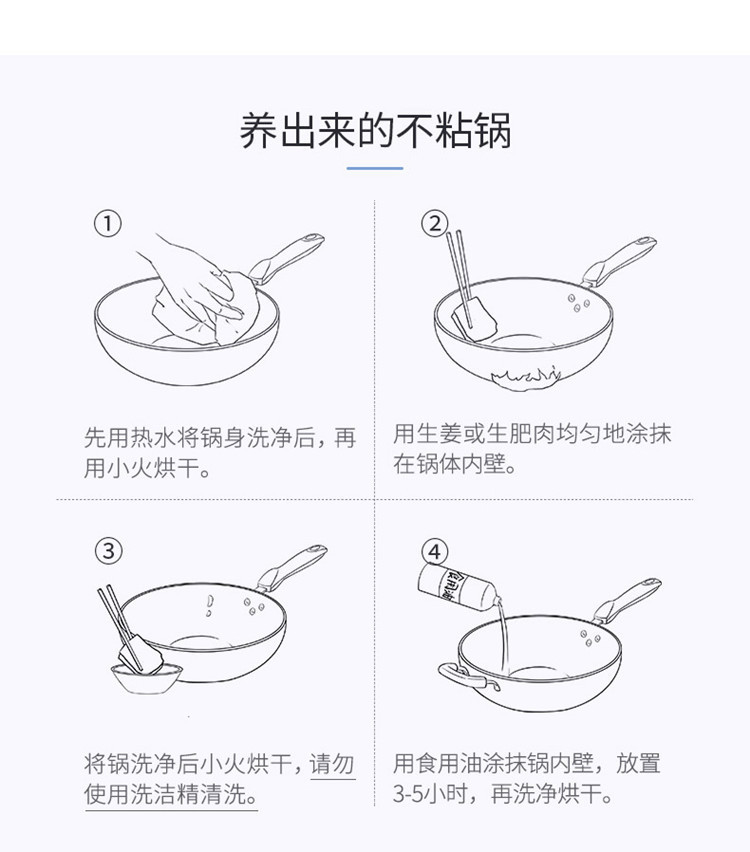 养出来的不粘锅

①

先用热水将锅身洗净后，再用小火烘干。

②

用生姜或生肥肉均匀地涂抹在锅体内壁。

③

将锅洗净后小火烘干，请勿使用洗洁精清洗。

④

食用油

用食用油涂抹锅内壁，放置3-5小时，再洗净烘干。