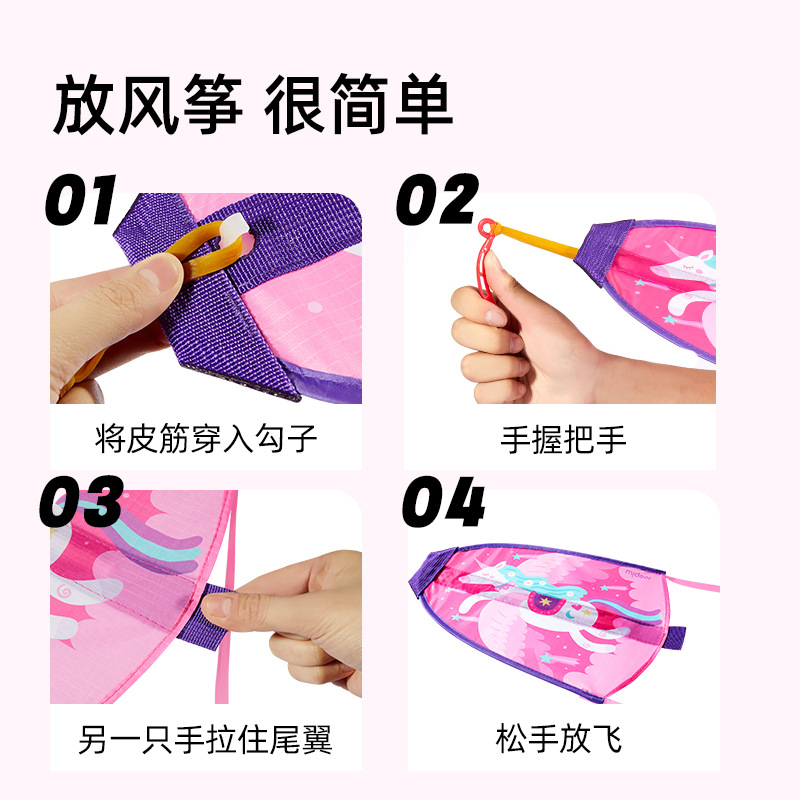 放风筝 很简单

01

将皮筋穿入勾子

02

手握把手

03

另一只手拉住尾翼

04

mideer

松手放飞