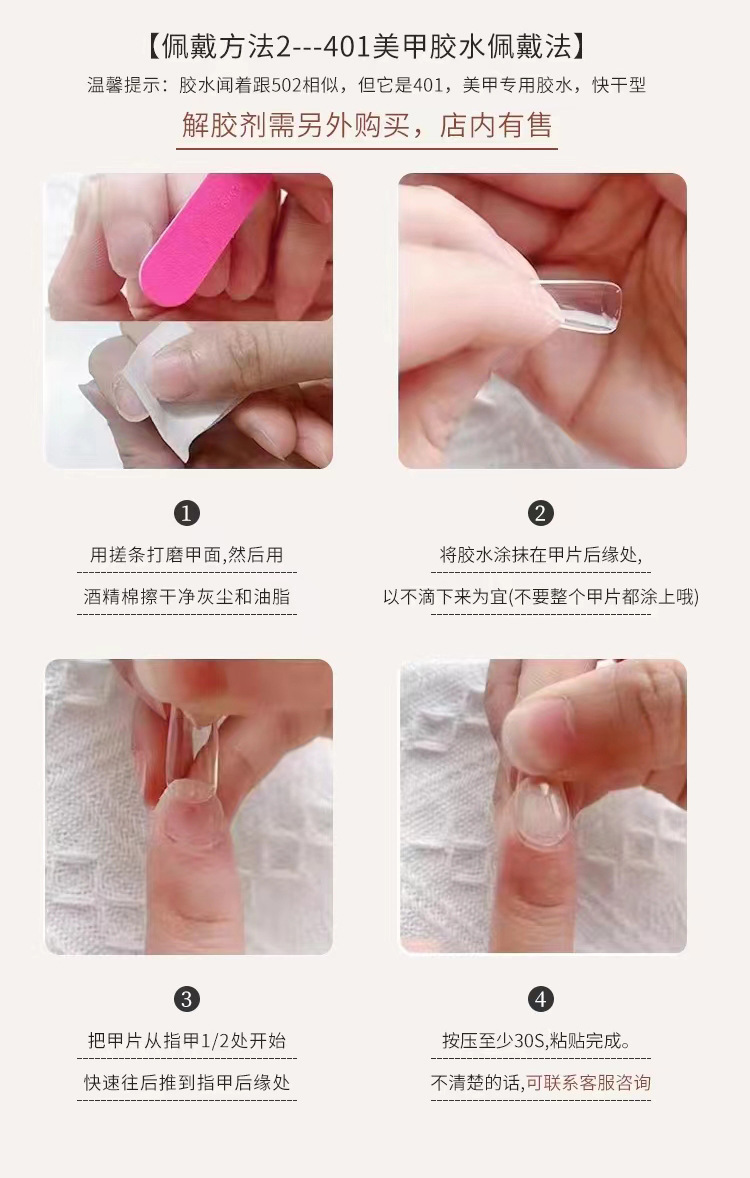 【佩戴方法2---401美甲胶水佩戴法】

温馨提示：胶水闻着跟502相似，但它是401，美甲专用胶水，快干型

解胶剂需另外购买，店内有售

❶

用搓条打磨甲面,然后用

酒精棉擦干净灰尘和油脂

❷

将胶水涂抹在甲片后缘处,

以不滴下来为宜(不要整个甲片都涂上哦)

❸

把甲片从指甲1/2处开始

快速往后推到指甲后缘处

❹

按压至少30S,粘贴完成。

不清楚的话,可联系客服咨询