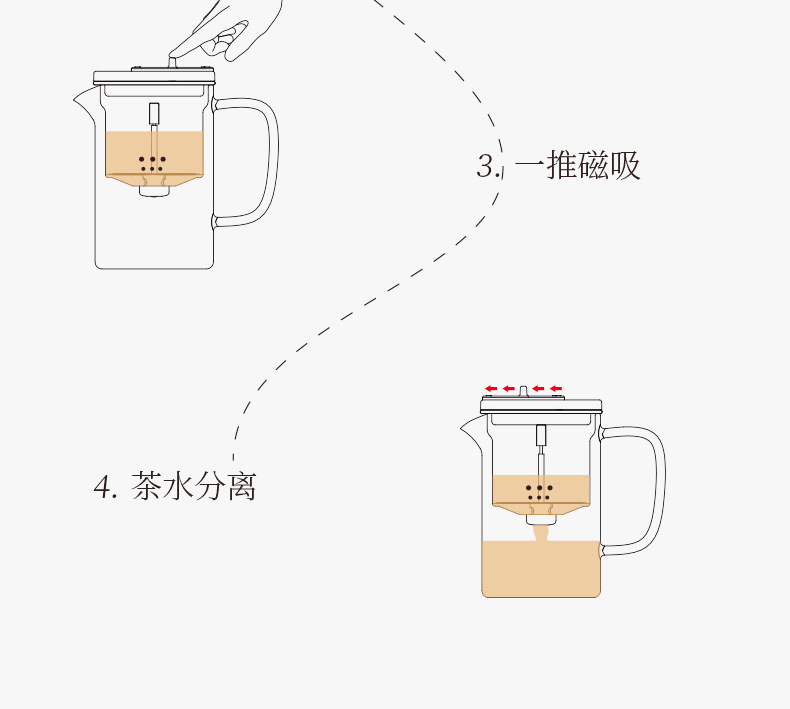 3. 一推磁吸

4. 茶水分离