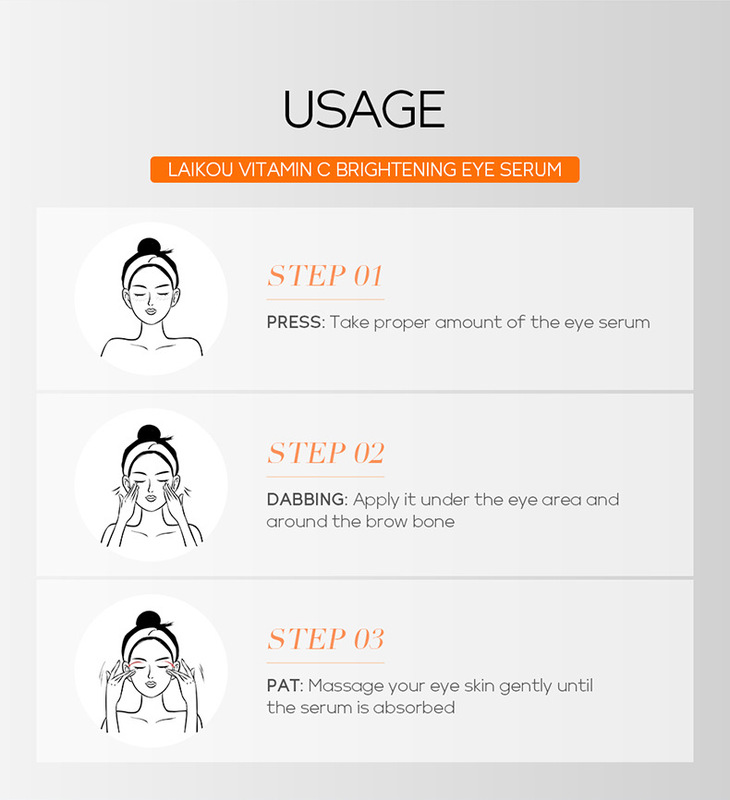 USAGE

LAIKOU VITAMIN C BRIGHTENING EYE SERUM

STEP 01

PRESS: Take proper amount of the eye serum

STEP 02

DABBING: Apply it under the eye area and around the brow bone

STEP 03

PAT: Massage your eye skin gently until the serum is absorbed